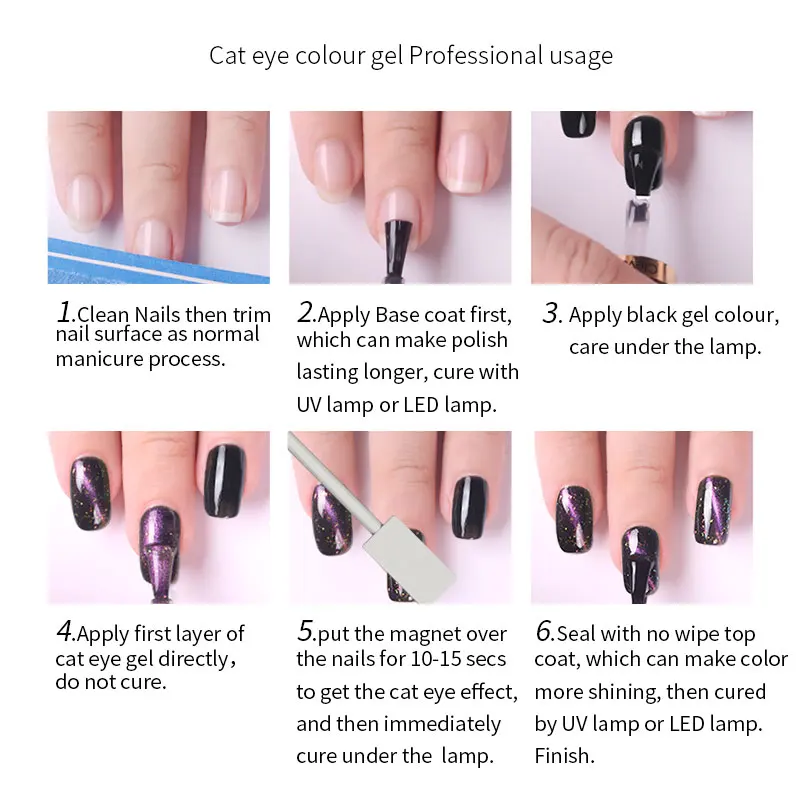 Cat eye colour gel Professional usage

1.Clean Nails then trim nail surface as normal manicure process.

2.Apply Base coat first, which can make polish lasting longer, cure with UV lamp or LED lamp.

3. Apply black gel colour, care under the lamp.

4.Apply first layer of cat eye gel directly, do not cure.

5.put the magnet over the nails for 10-15 secs to get the cat eye effect, and then immediately cure under the lamp.

6.Seal with no wipe top coat, which can make color more shining, then cured by UV lamp or LED lamp. Finish.