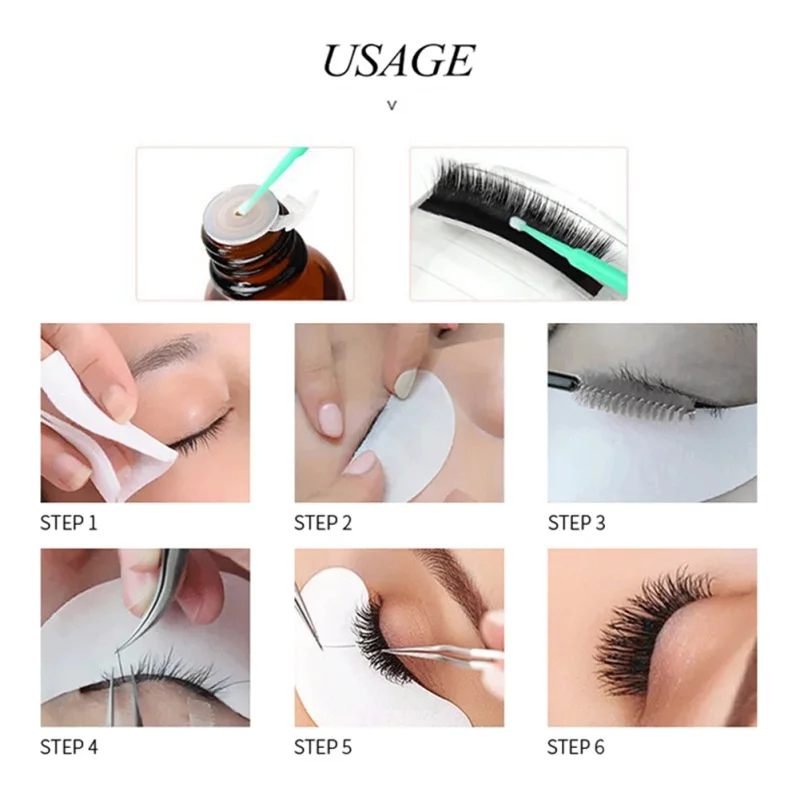 USAGE

v

STEP 1

STEP 2

STEP 3

STEP 4

STEP 5

STEP 6