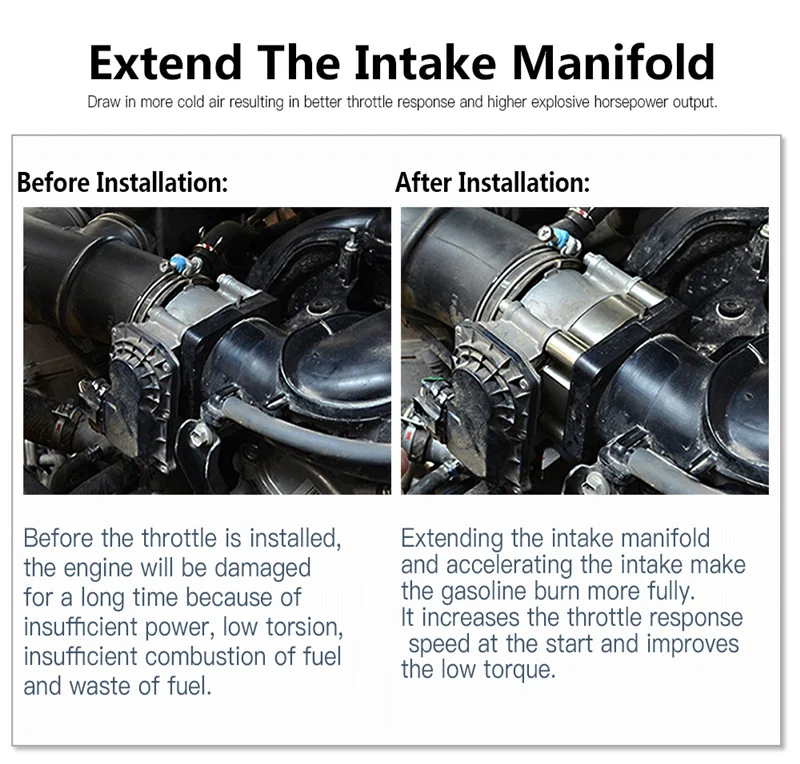 Extend The Intake Manifold

Draw in more cold air resulting in better throttle response and higher explosive horsepower output.

Before Installation:

Before the throttle is installed, the engine will be damaged for a long time because of insufficient power, low torsion, insufficient combustion of fuel and waste of fuel.

After Installation:

Extending the intake manifold and accelerating the intake make the gasoline burn more fully.
It increases the throttle response speed at the start and improves the low torque.