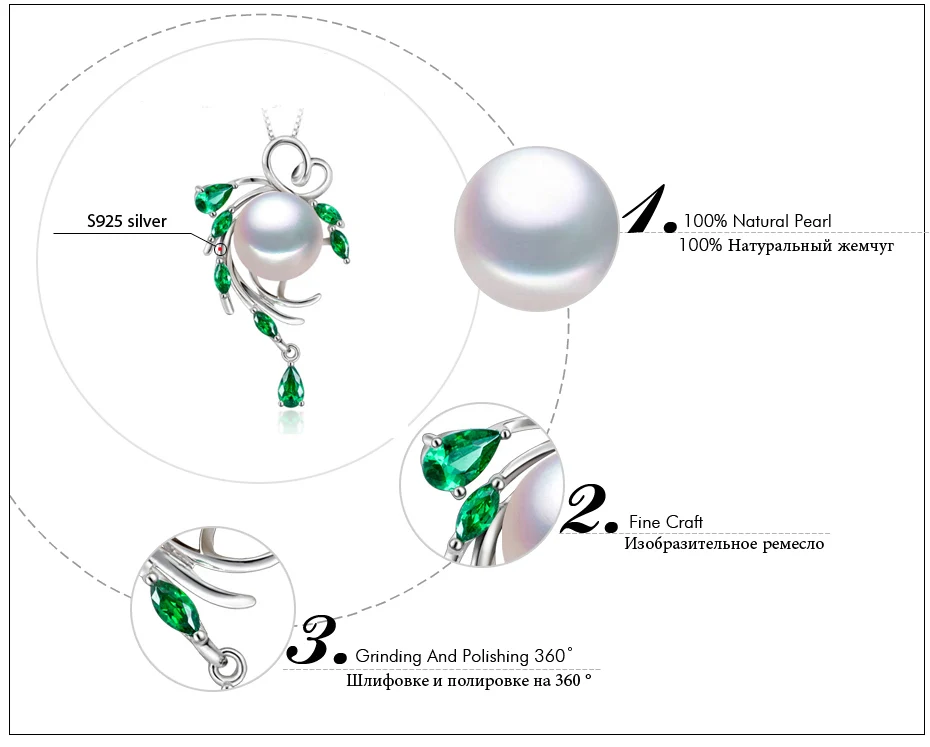 S925 silver

1. 100% Natural Pearl
100% Натуральный жемчуг

2. Fine Craft
Изобразительное ремесло

3. Grinding And Polishing 360°
Шлифовке и полировке на 360 °