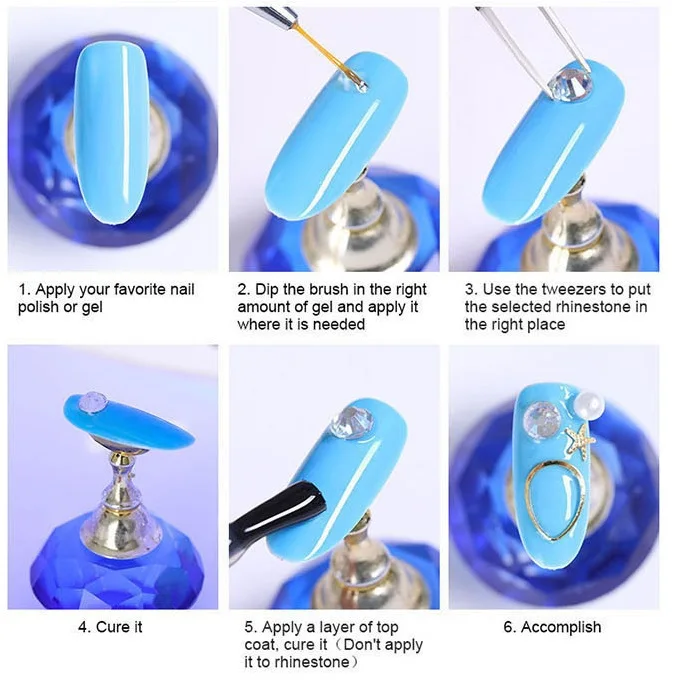 1. Apply your favorite nail polish or gel

2. Dip the brush in the right amount of gel and apply it where it is needed

3. Use the tweezers to put the selected rhinestone in the right place

4. Cure it

5. Apply a layer of top coat, cure it（Don't apply it to rhinestone）

6. Accomplish