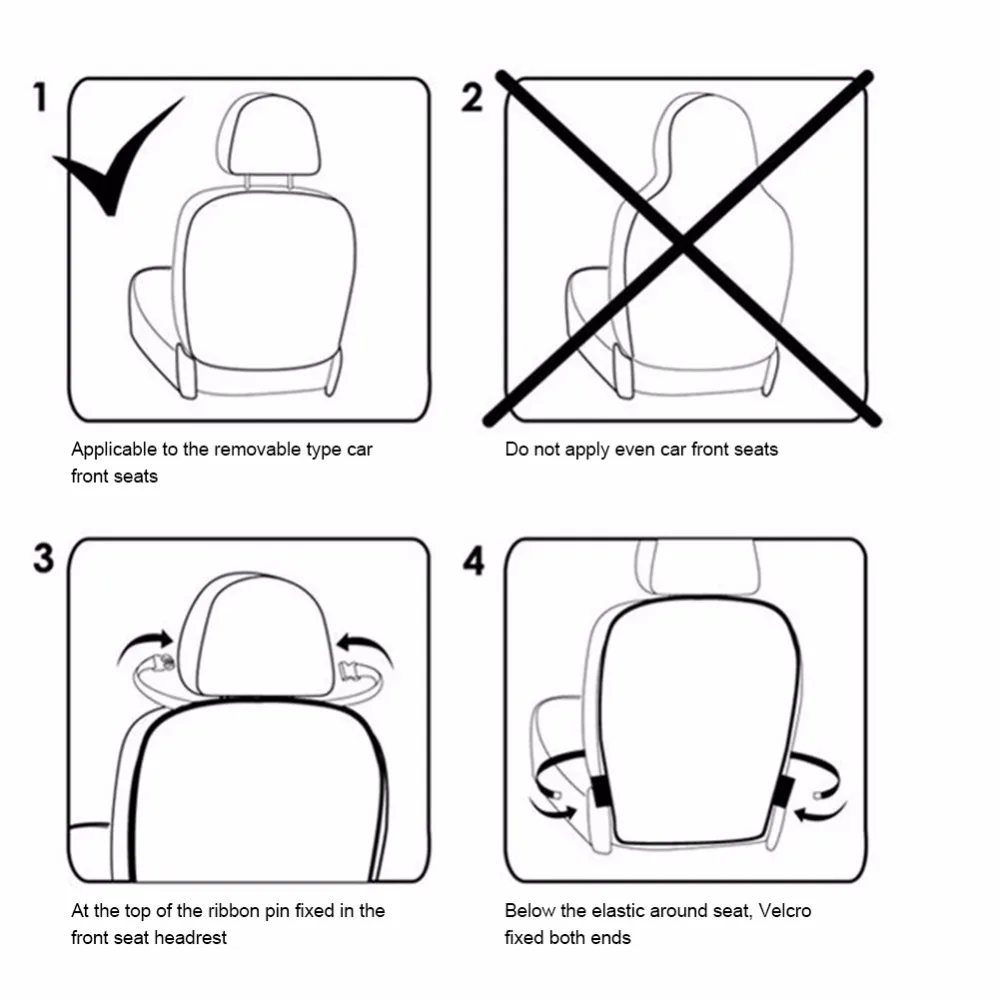 1

Applicable to the removable type car front seats

2

Do not apply even car front seats

3

At the top of the ribbon pin fixed in the front seat headrest

4

Below the elastic around seat, Velcro fixed both ends