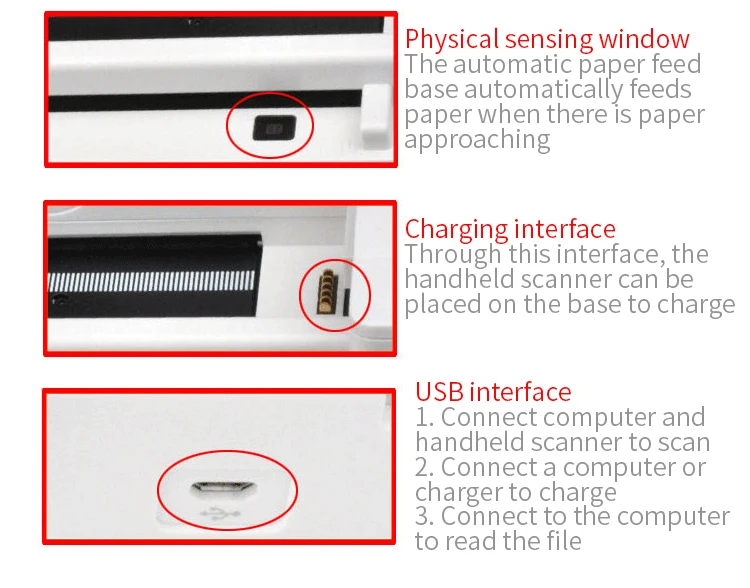 Physical sensing window
The automatic paper feed base automatically feeds paper when there is paper approaching

Charging interface
Through this interface, the handheld scanner can be placed on the base to charge

USB interface
1. Connect computer and handheld scanner to scan
2. Connect a computer or charger to charge
3. Connect to the computer to read the file