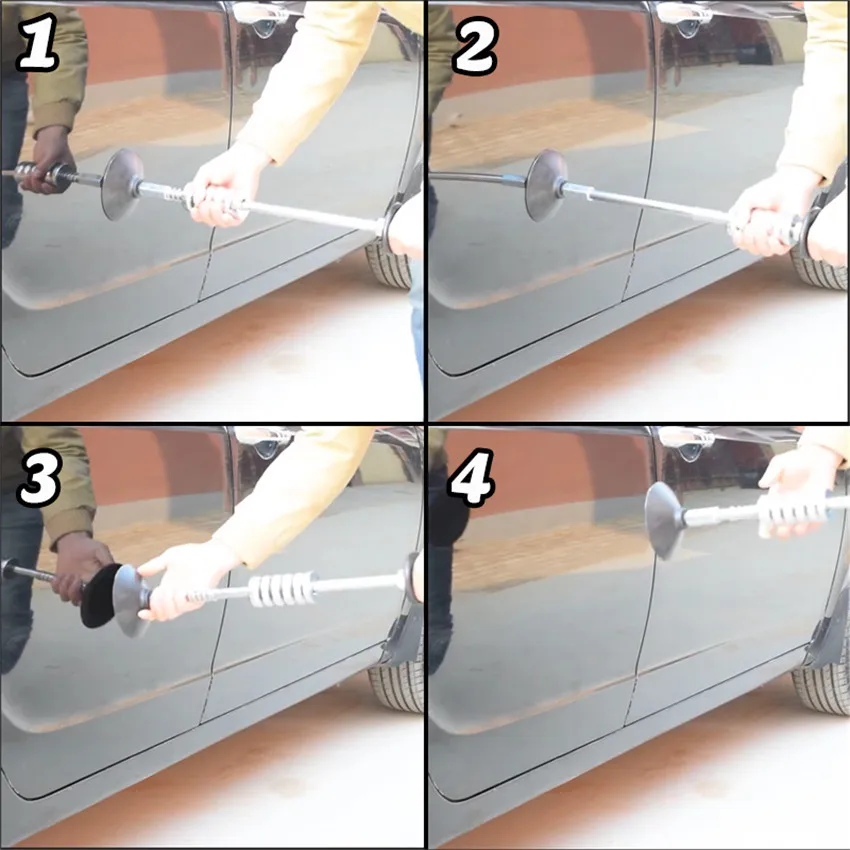 1

2

3

4