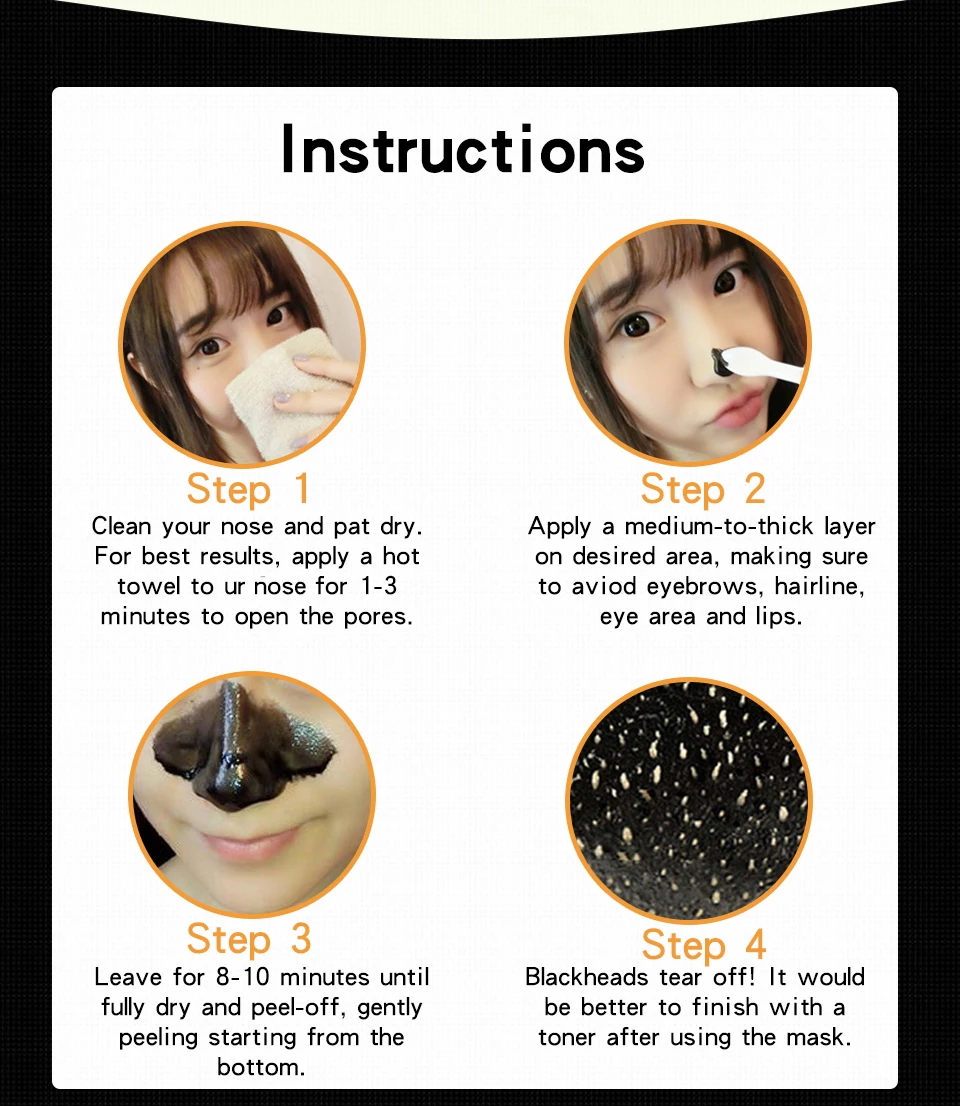 Instructions

Step 1
Clean your nose and pat dry. For best results, apply a hot towel to ur nose for 1-3 minutes to open the pores.

Step 2
Apply a medium-to-thick layer on desired area, making sure to aviod eyebrows, hairline, eye area and lips.

Step 3
Leave for 8-10 minutes until fully dry and peel-off, gently peeling starting from the bottom.

Step 4
Blackheads tear off! It would be better to finish with a toner after using the mask.