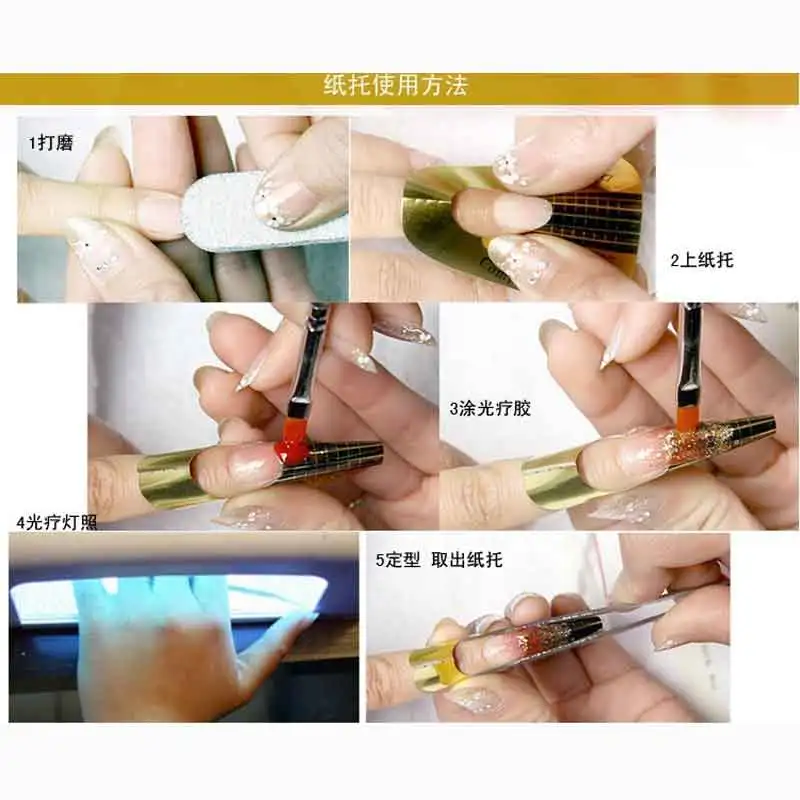 纸托使用方法

1打磨

2上纸托

3涂光疗胶

4光疗灯照

5定型 取出纸托