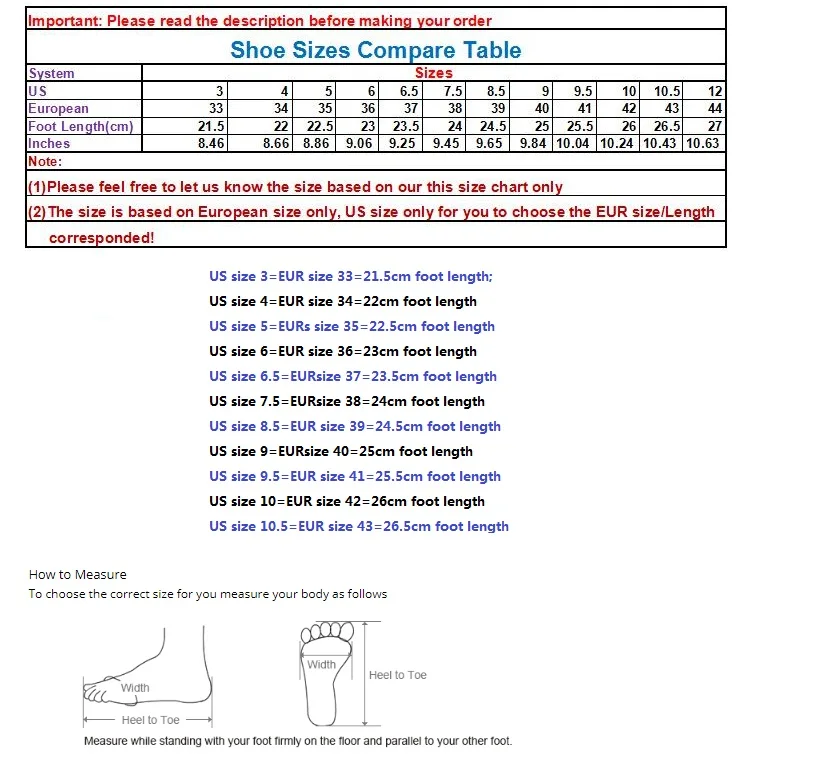 Important: Please read the description before making your order

Shoe Sizes Compare Table

| System | Sizes | | | | | | | | | | | |
|---|---|---|---|---|---|---|---|---|---|---|---|---|
| US | 3 | 4 | 5 | 6 | 6.5 | 7.5 | 8.5 | 9 | 9.5 | 10 | 10.5 | 12 |
| European | 33 | 34 | 35 | 36 | 37 | 38 | 39 | 40 | 41 | 42 | 43 | 44 |
| Foot Length(cm) | 21.5 | 22 | 22.5 | 23 | 23.5 | 24 | 24.5 | 25 | 25.5 | 26 | 26.5 | 27 |
| Inches | 8.46 | 8.66 | 8.86 | 9.06 | 9.25 | 9.45 | 9.65 | 9.84 | 10.04 | 10.24 | 10.43 | 10.63 |

Note:
(1)Please feel free to let us know the size based on our this size chart only
(2)The size is based on European size only, US size only for you to choose the EUR size/Length corresponded!

US size 3=EUR size 33=21.5cm foot length;
US size 4=EUR size 34=22cm foot length
US size 5=EURs size 35=22.5cm foot length
US size 6=EUR size 36=23cm foot length
US size 6.5=EURsize 37=23.5cm foot length
US size 7.5=EURsize 38=24cm foot length
US size 8.5=EUR size 39=24.5cm foot length
US size 9=EURsize 40=25cm foot length
US size 9.5=EUR size 41=25.5cm foot length
US size 10=EUR size 42=26cm foot length
US size 10.5=EUR size 43=26.5cm foot length

How to Measure
To choose the correct size for you measure your body as follows

Width
Heel to Toe
Width
Heel to Toe

Measure while standing with your foot firmly on the floor and parallel to your other foot.