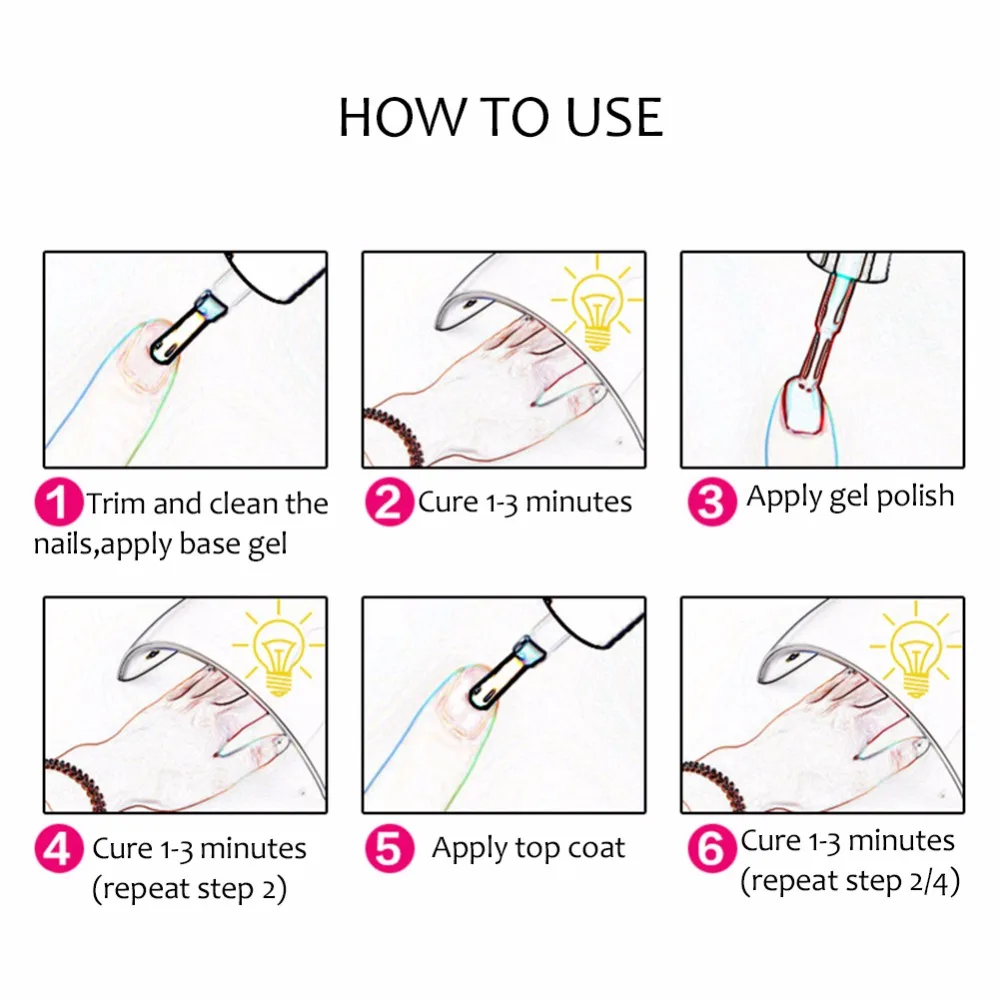 HOW TO USE

1 Trim and clean the nails,apply base gel

2 Cure 1-3 minutes

3 Apply gel polish

4 Cure 1-3 minutes (repeat step 2)

5 Apply top coat

6 Cure 1-3 minutes (repeat step 2/4)