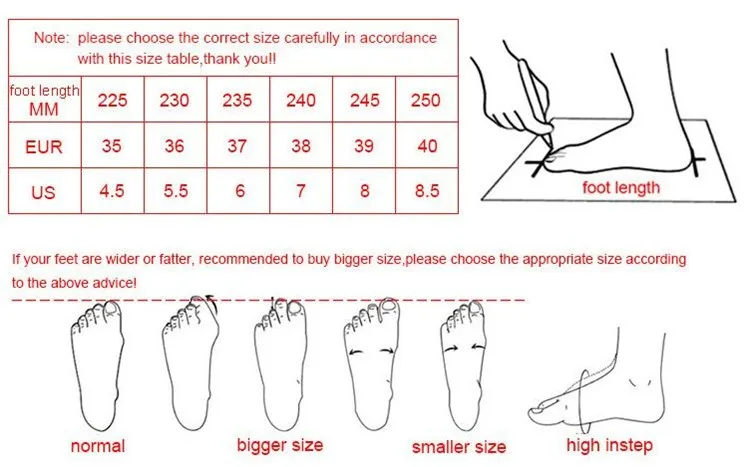 Note: please choose the correct size carefully in accordance with this size table,thank you!!

| foot length MM | 225 | 230 | 235 | 240 | 245 | 250 |
|---|---|---|---|---|---|---|
| EUR | 35 | 36 | 37 | 38 | 39 | 40 |
| US | 4.5 | 5.5 | 6 | 7 | 8 | 8.5 |

foot length

If your feet are wider or fatter, recommended to buy bigger size,please choose the appropriate size according to the above advice!

normal

bigger size

smaller size

high instep