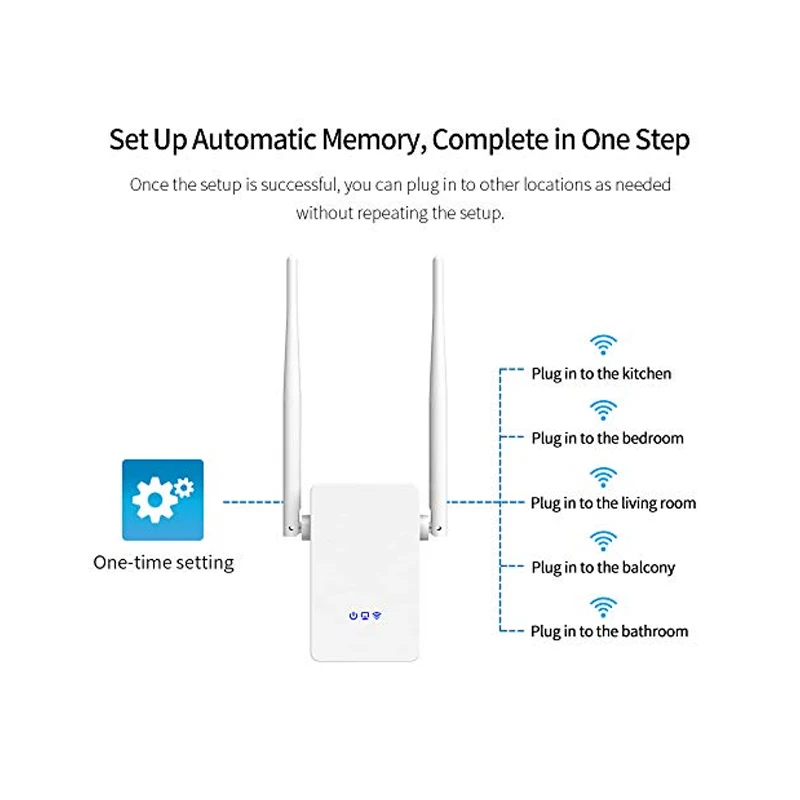 Set Up Automatic Memory, Complete in One Step

Once the setup is successful, you can plug in to other locations as needed without repeating the setup.

One-time setting

Plug in to the kitchen

Plug in to the bedroom

Plug in to the living room

Plug in to the balcony

Plug in to the bathroom