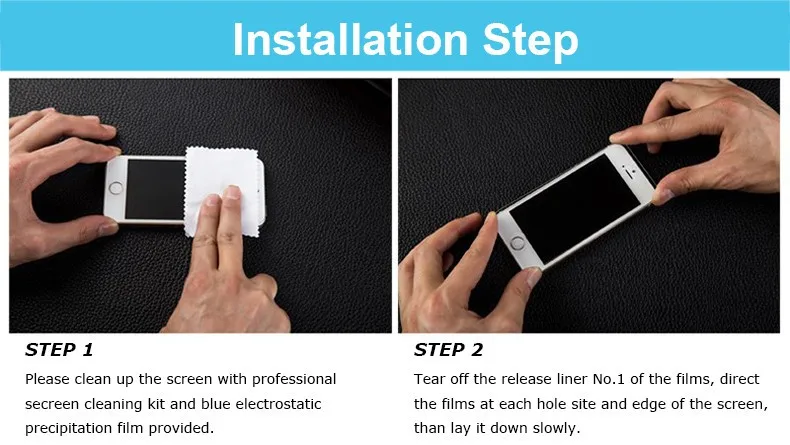 Installation Step

STEP 1

Please clean up the screen with professional secreen cleaning kit and blue electrostatic precipitation film provided.

STEP 2

Tear off the release liner No.1 of the films, direct the films at each hole site and edge of the screen, than lay it down slowly.