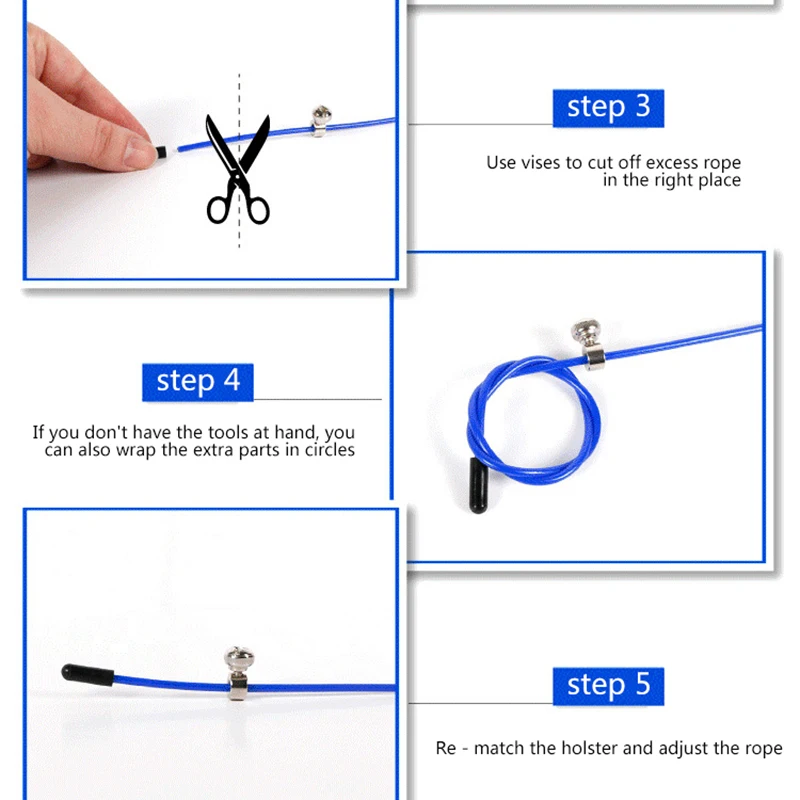 step 3

Use vises to cut off excess rope in the right place

step 4

If you don't have the tools at hand, you can also wrap the extra parts in circles

step 5

Re - match the holster and adjust the rope