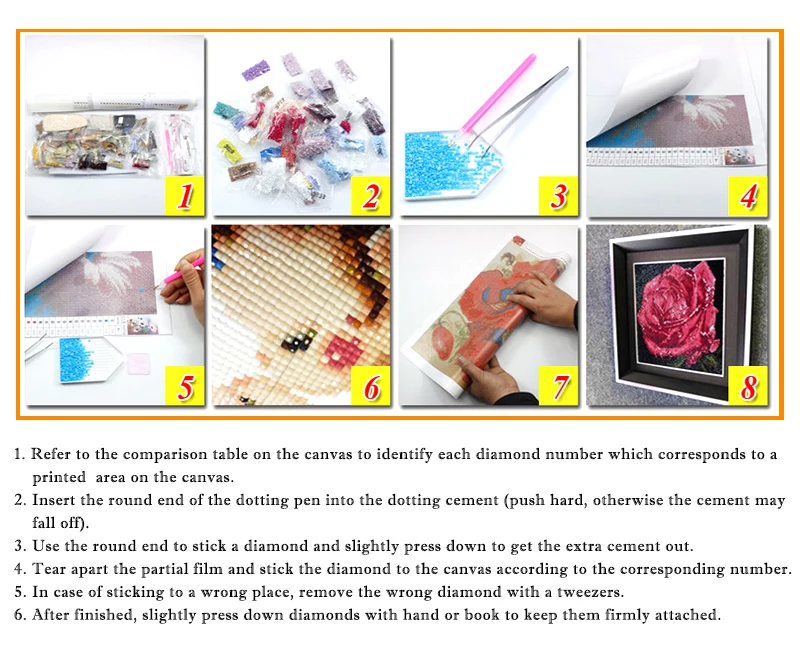 1

2

3

4

5

6

7

8

1. Refer to the comparison table on the canvas to identify each diamond number which corresponds to a printed area on the canvas.
2. Insert the round end of the dotting pen into the dotting cement (push hard, otherwise the cement may fall off).
3. Use the round end to stick a diamond and slightly press down to get the extra cement out.
4. Tear apart the partial film and stick the diamond to the canvas according to the corresponding number.
5. In case of sticking to a wrong place, remove the wrong diamond with a tweezers.
6. After finished, slightly press down diamonds with hand or book to keep them firmly attached.