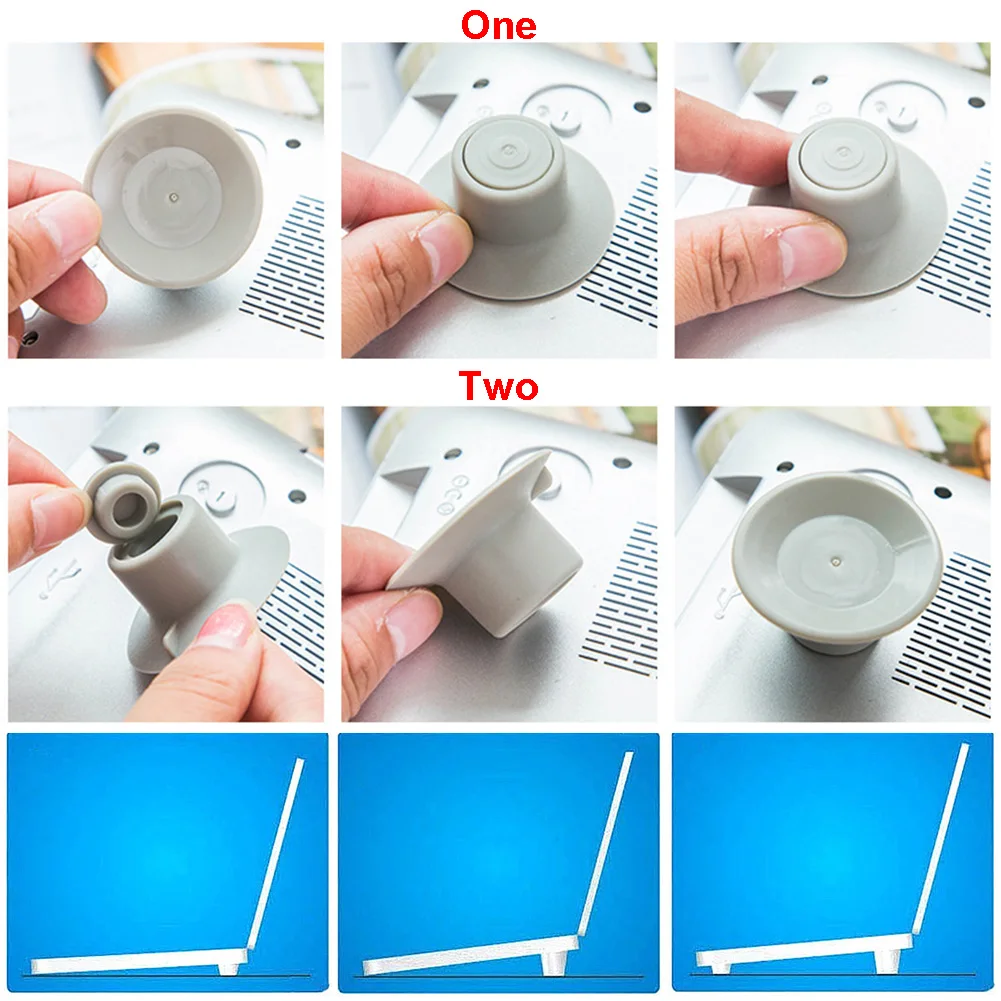 One

Two