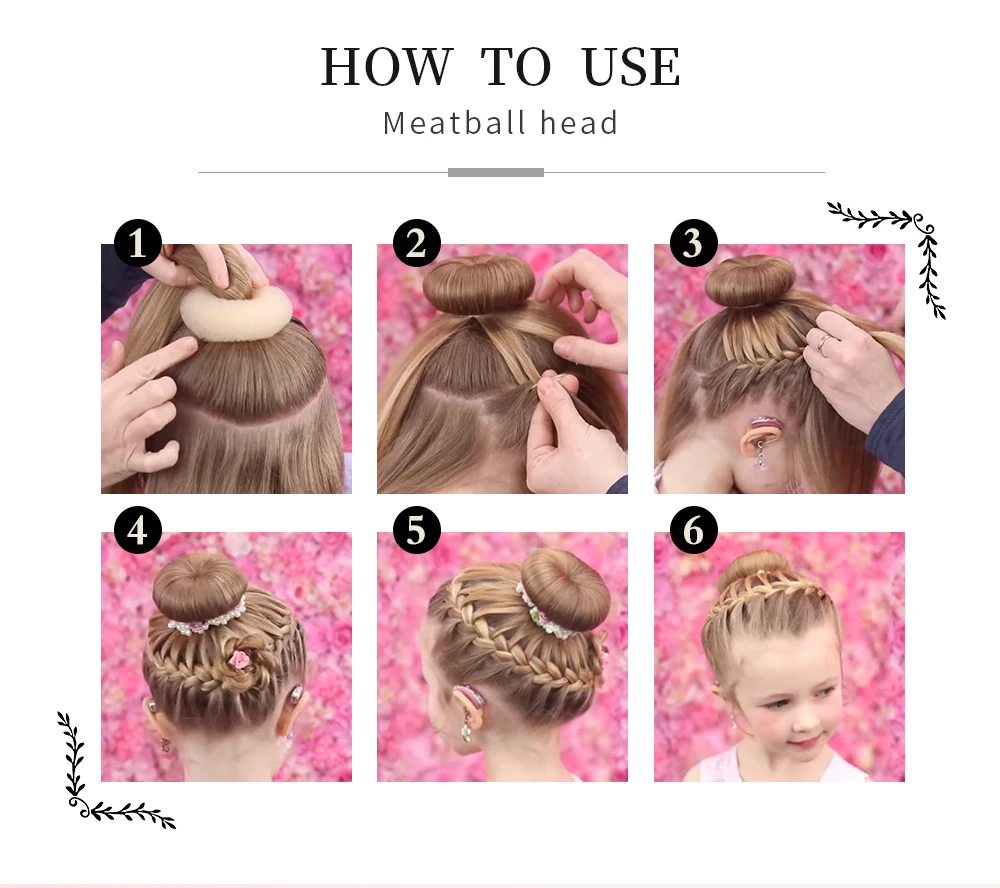 HOW TO USE

Meatball head

1

2

3

4

5

6