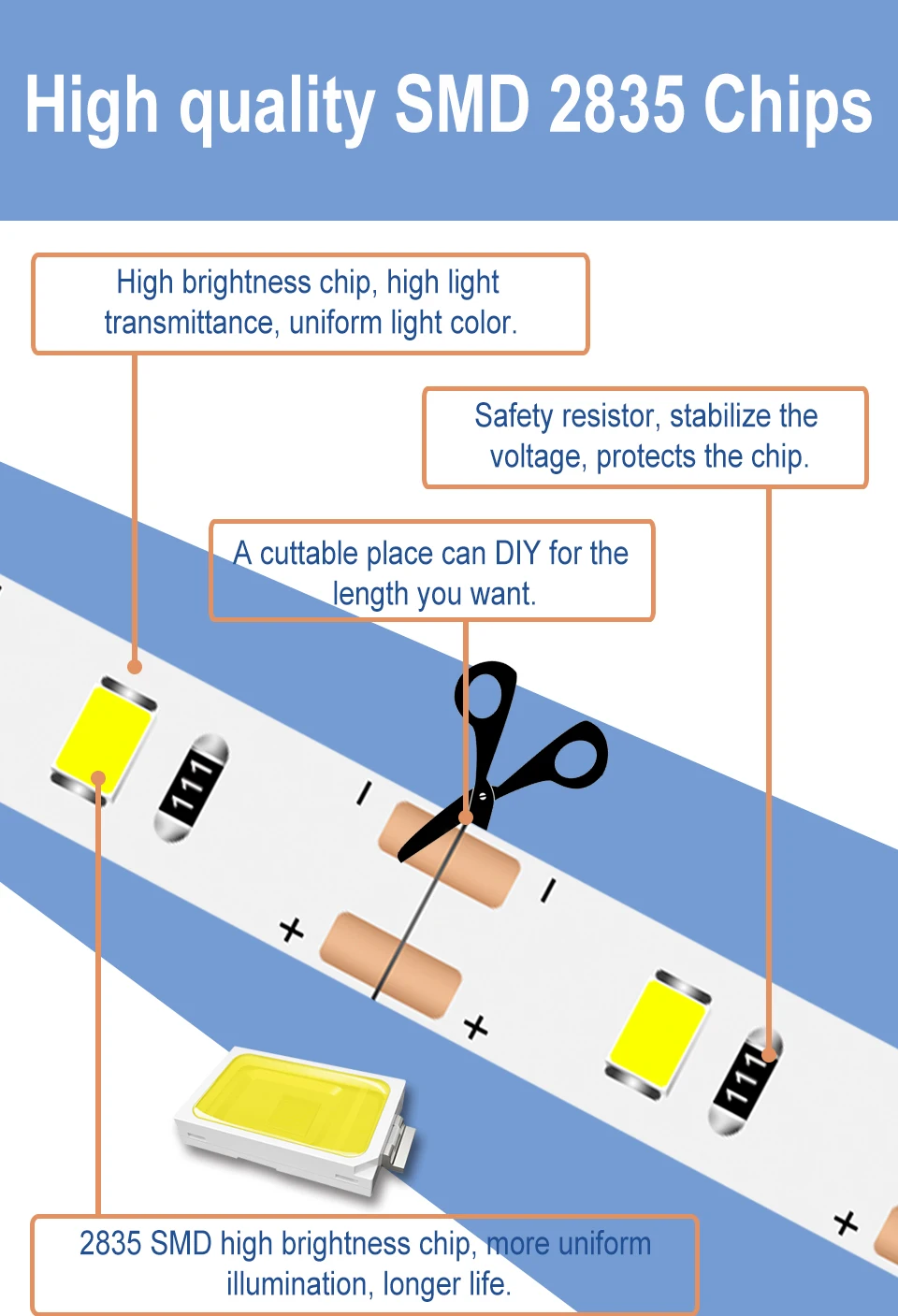 High quality SMD 2835 Chips

High brightness chip, high light transmittance, uniform light color.

Safety resistor, stabilize the voltage, protects the chip.

A cuttable place can DIY for the length you want.

111

-

-

+

+

111

+

2835 SMD high brightness chip, more uniform illumination, longer life.