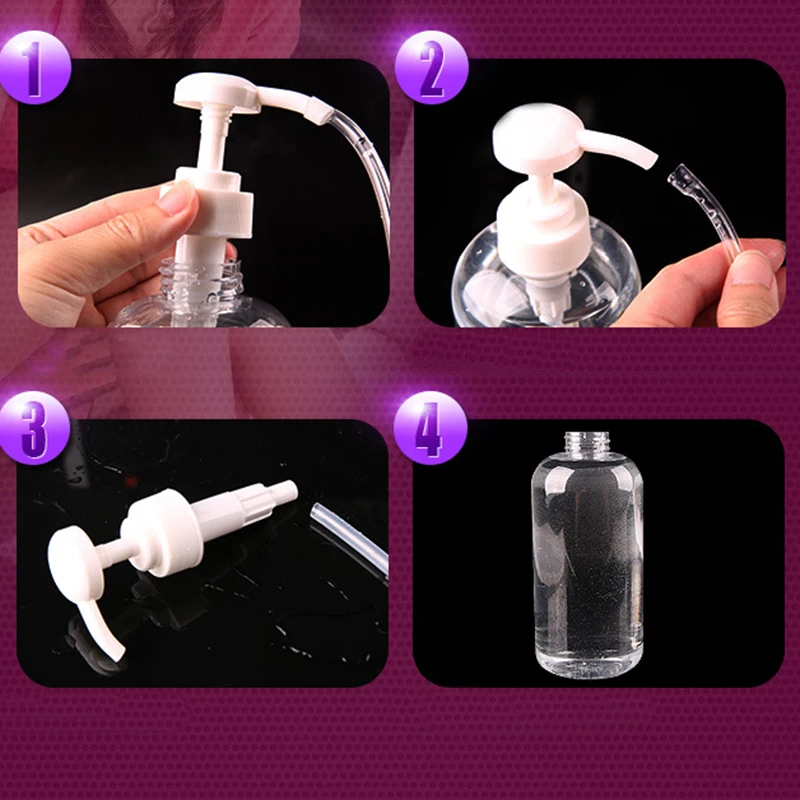 1

2

3

4