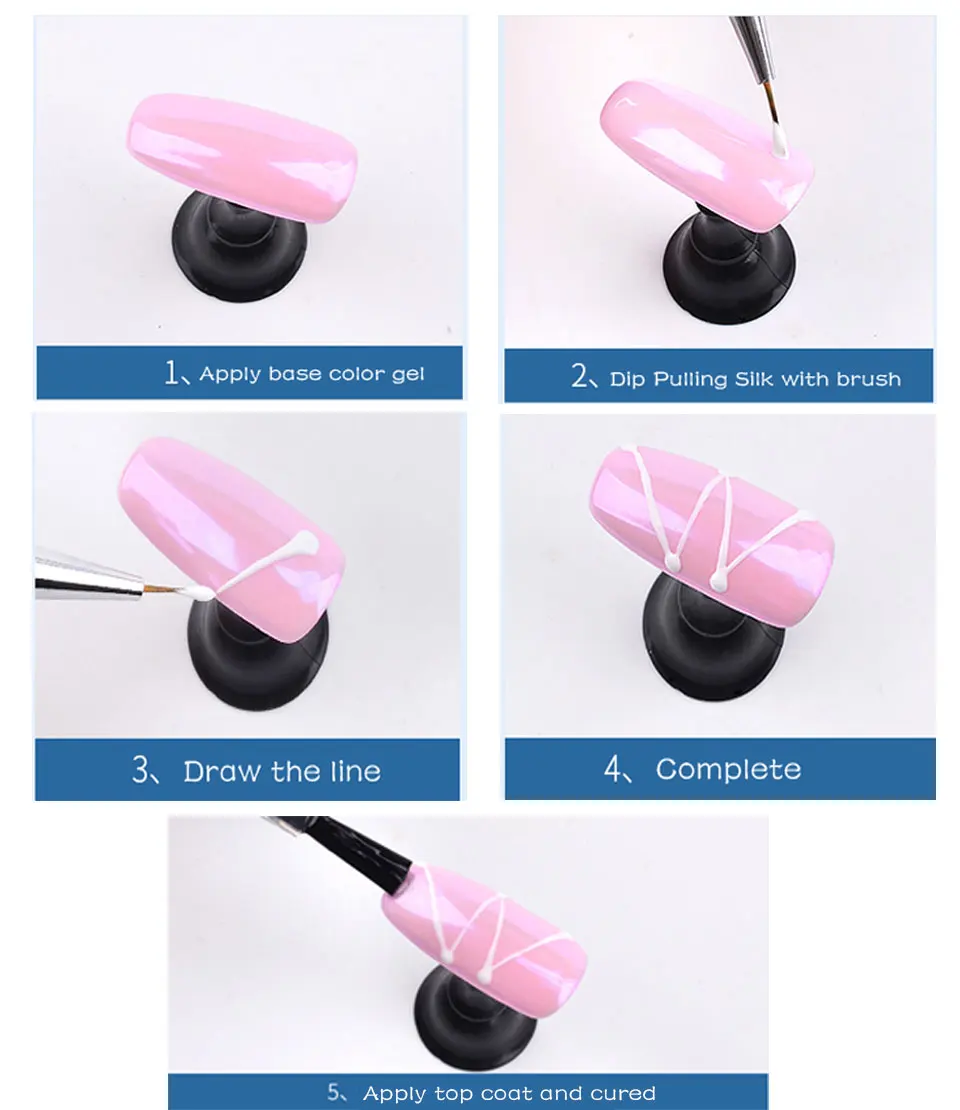 1、Apply base color gel

2、Dip Pulling Silk with brush

3、Draw the line

4、Complete

5、Apply top coat and cured