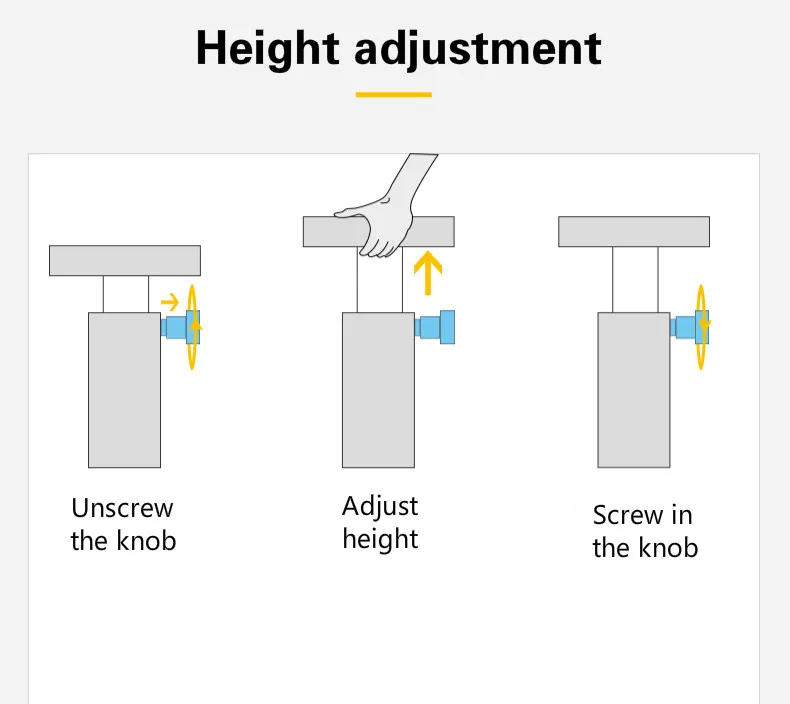 Height adjustment

Unscrew the knob

Adjust height

Screw in the knob