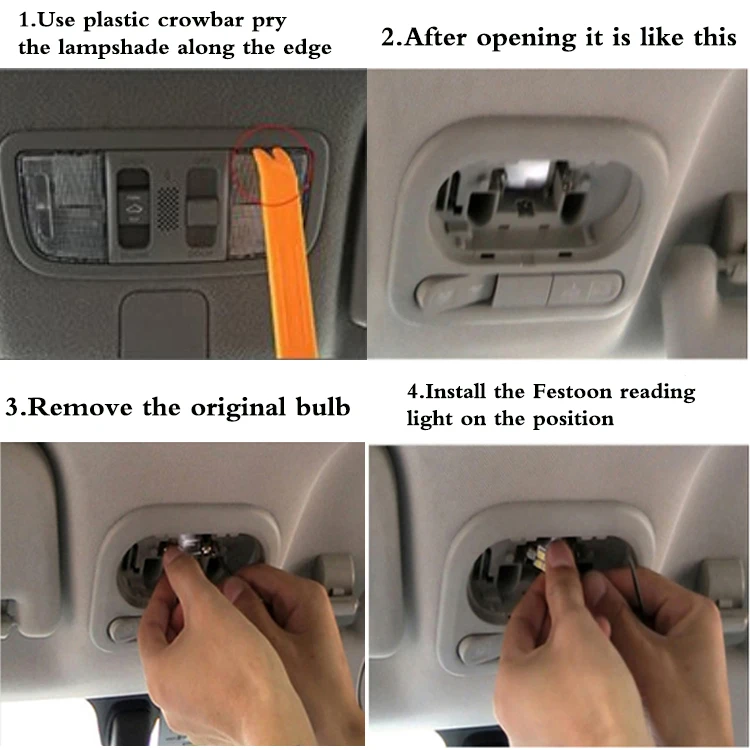 1.Use plastic crowbar pry the lampshade along the edge

2.After opening it is like this

3.Remove the original bulb

4.Install the Festoon reading light on the position