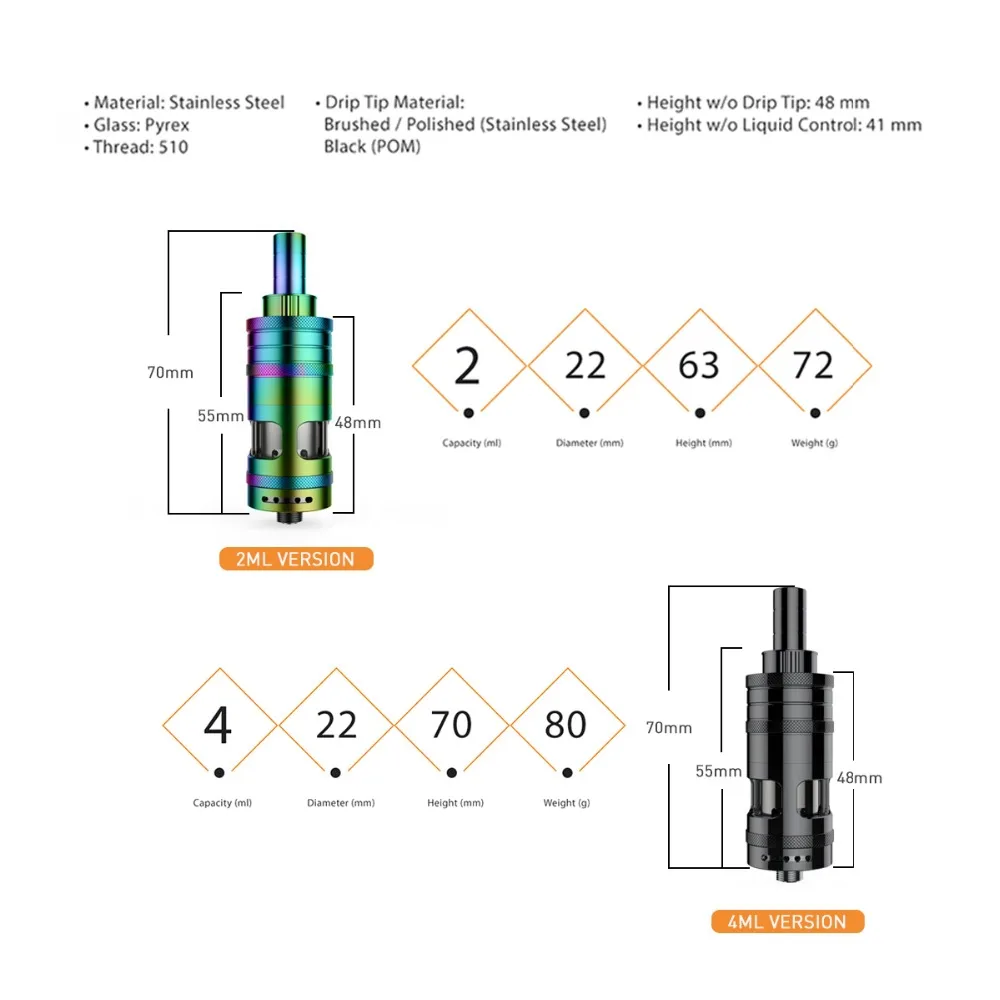 • Material: Stainless Steel
• Glass: Pyrex
• Thread: 510

• Drip Tip Material:
Brushed / Polished (Stainless Steel)
Black (POM)

• Height w/o Drip Tip: 48 mm
• Height w/o Liquid Control: 41 mm

70mm
55mm
48mm

2
Capacity (ml)

22
Diameter (mm)

63
Height (mm)

72
Weight (g)

2ML VERSION

4
Capacity (ml)

22
Diameter (mm)

70
Height (mm)

80
Weight (g)

70mm
55mm
48mm

4ML VERSION