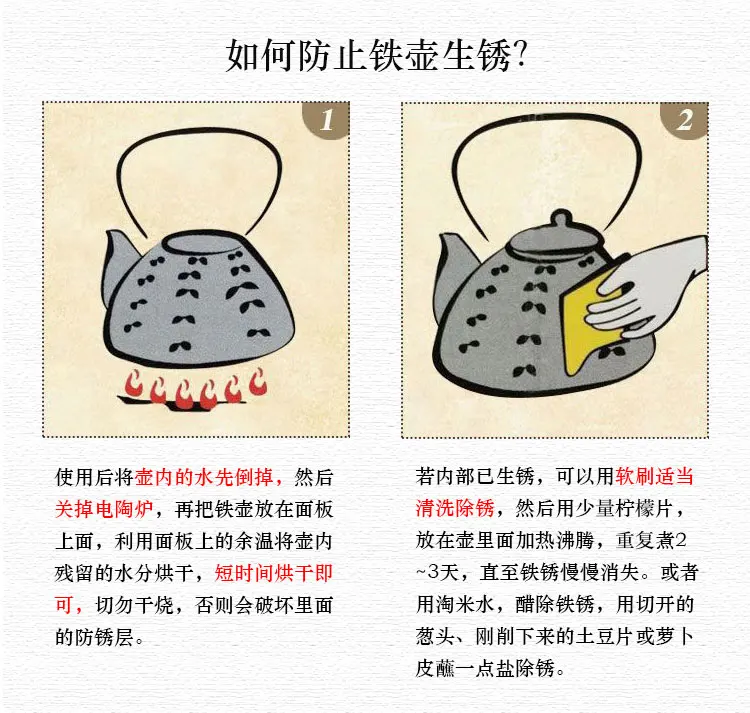 如何防止铁壶生锈?

1

使用后将壶内的水先倒掉，然后关掉电陶炉，再把铁壶放在面板上面，利用面板上的余温将壶内残留的水分烘干，短时间烘干即可，切勿干烧，否则会破坏里面的防锈层。

2

若内部已生锈，可以用软刷适当清洗除锈，然后用少量柠檬片，放在壶里面加热沸腾，重复煮2~3天，直至铁锈慢慢消失。或者用淘米水，醋除铁锈，用切开的葱头、刚削下来的土豆片或萝卜皮蘸一点盐除锈。