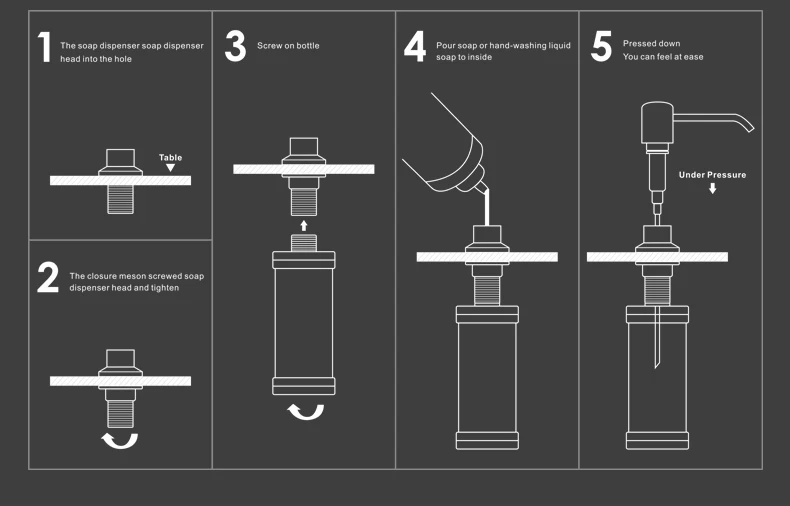 1 The soap dispenser soap dispenser head into the hole

Table

2 The closure meson screwed soap dispenser head and tighten

3 Screw on bottle

4 Pour soap or hand-washing liquid soap to inside

5 Pressed down
You can feel at ease

Under Pressure