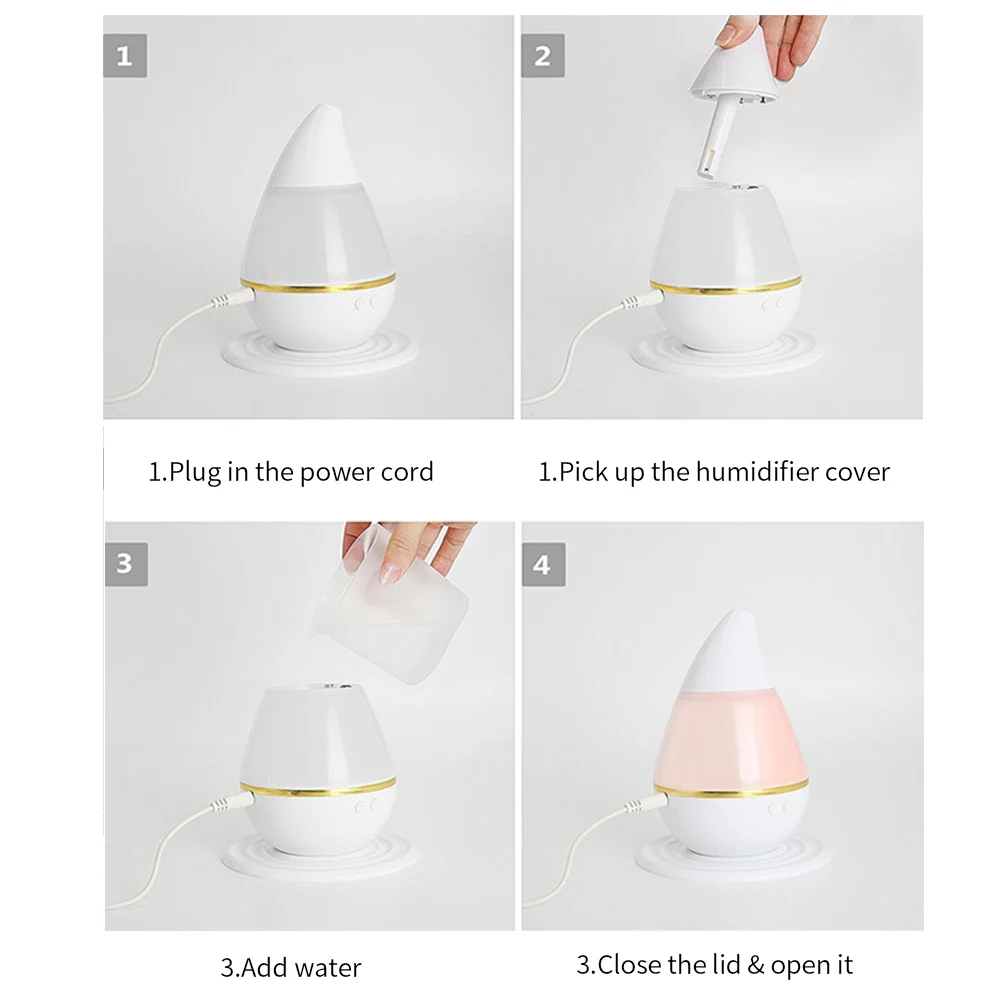 1

2

1.Plug in the power cord

1.Pick up the humidifier cover

3

4

3.Add water

3.Close the lid & open it