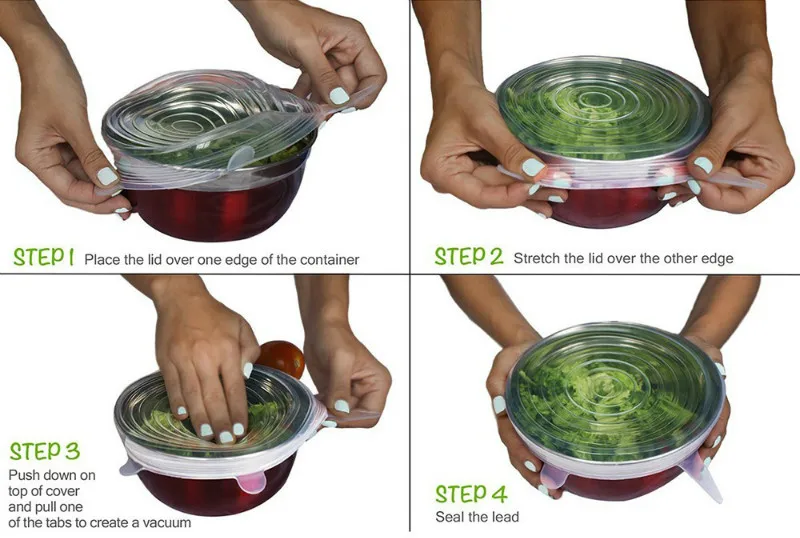 STEP 1 Place the lid over one edge of the container

STEP 2 Stretch the lid over the other edge

STEP 3
Push down on top of cover and pull one of the tabs to create a vacuum

STEP 4
Seal the lead