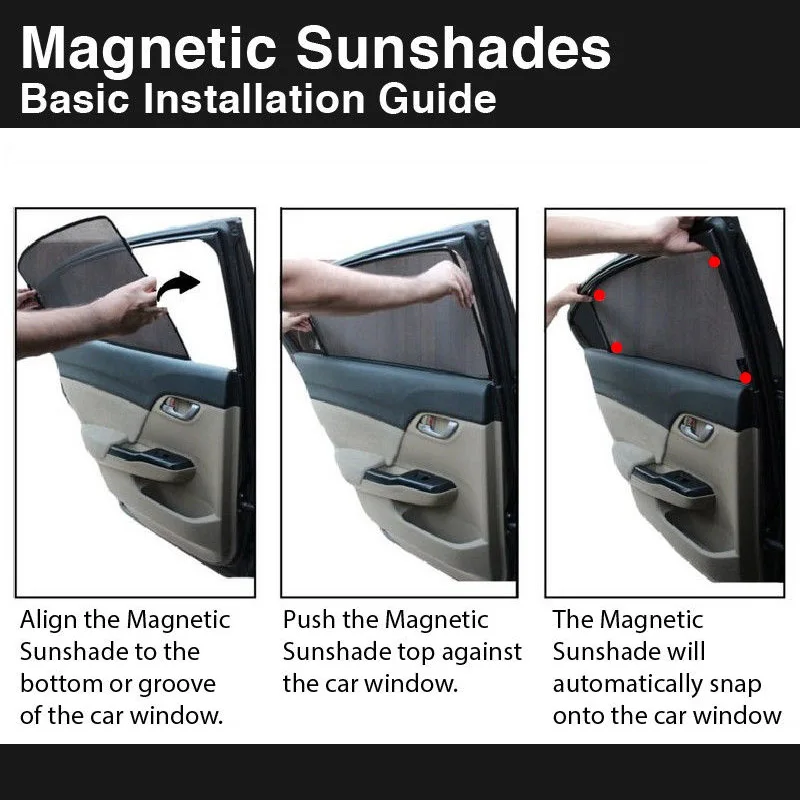 Magnetic Sunshades
Basic Installation Guide

Align the Magnetic Sunshade to the bottom or groove of the car window.

Push the Magnetic Sunshade top against the car window.

The Magnetic Sunshade will automatically snap onto the car window