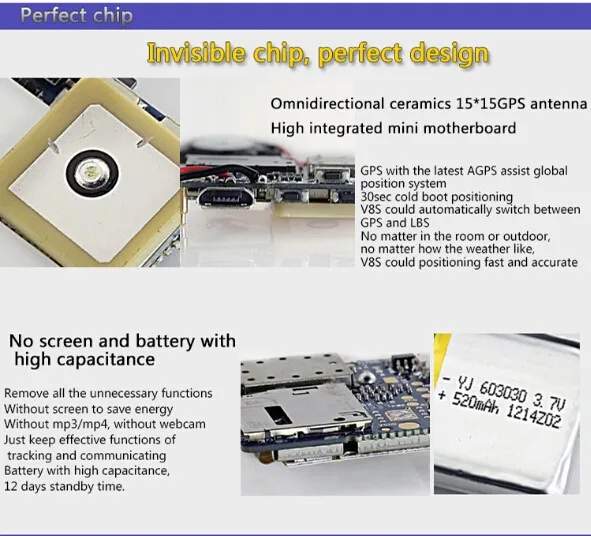 Perfect chip

Invisible chip, perfect design

Omnidirectional ceramics 15*15GPS antenna
High integrated mini motherboard

GPS with the latest AGPS assist global position system
30sec cold boot positioning
V8S could automatically switch between GPS and LBS
No matter in the room or outdoor, no matter how the weather like, V8S could positioning fast and accurate

No screen and battery with high capacitance

Remove all the unnecessary functions
Without screen to save energy
Without mp3/mp4, without webcam
Just keep effective functions of tracking and communicating
Battery with high capacitance, 12 days standby time.

- YJ 603030 3.7V
+ 520mAh 1214Z02