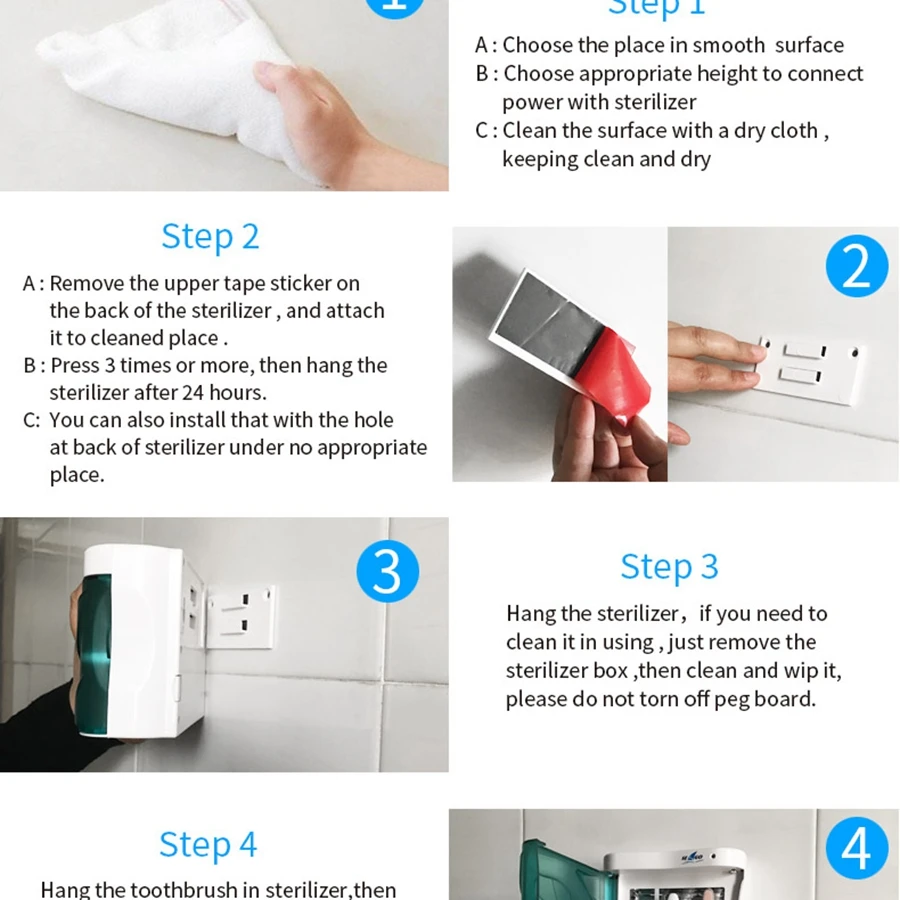 1

Step 1

A : Choose the place in smooth surface
B : Choose appropriate height to connect power with sterilizer
C : Clean the surface with a dry cloth , keeping clean and dry

Step 2

A : Remove the upper tape sticker on the back of the sterilizer , and attach it to cleaned place .
B : Press 3 times or more, then hang the sterilizer after 24 hours.
C: You can also install that with the hole at back of sterilizer under no appropriate place.

2

3

Step 3

Hang the sterilizer, if you need to clean it in using , just remove the sterilizer box ,then clean and wip it, please do not torn off peg board.

Step 4

Hang the toothbrush in sterilizer,then

4