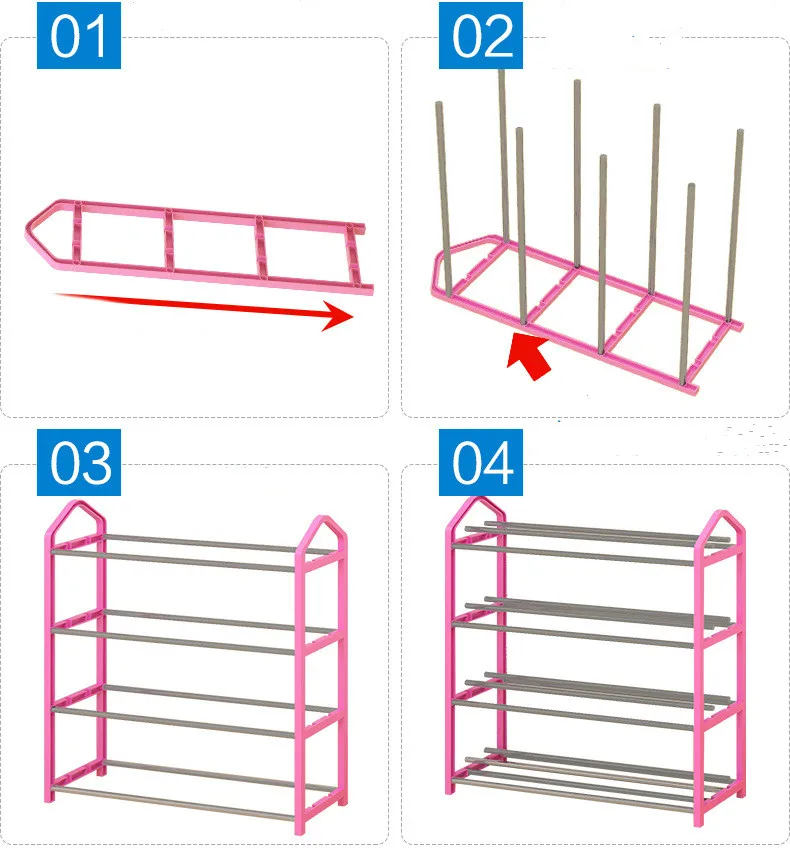 01

02

03

04