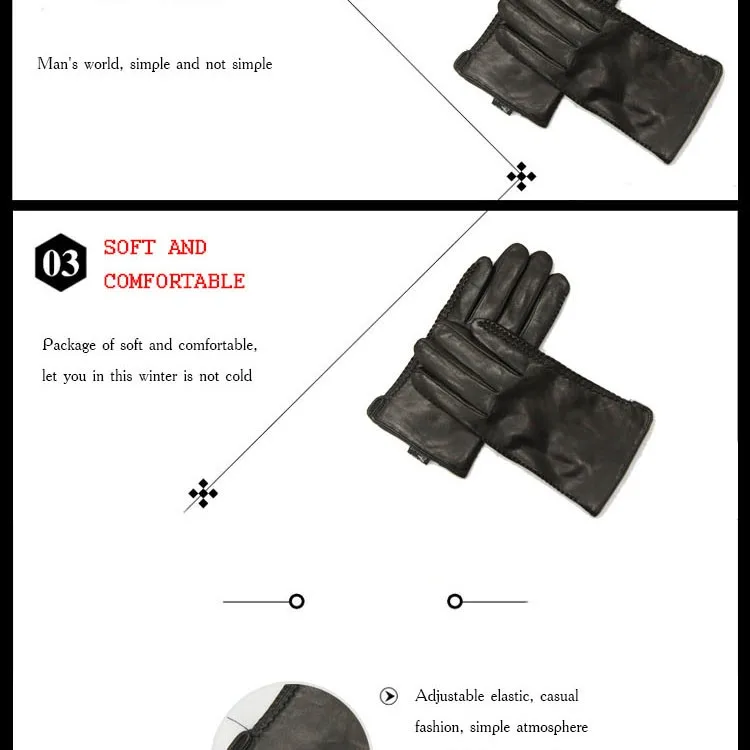 Man's world, simple and not simple

03

SOFT AND COMFORTABLE

Package of soft and comfortable, let you in this winter is not cold

Adjustable elastic, casual fashion, simple atmosphere