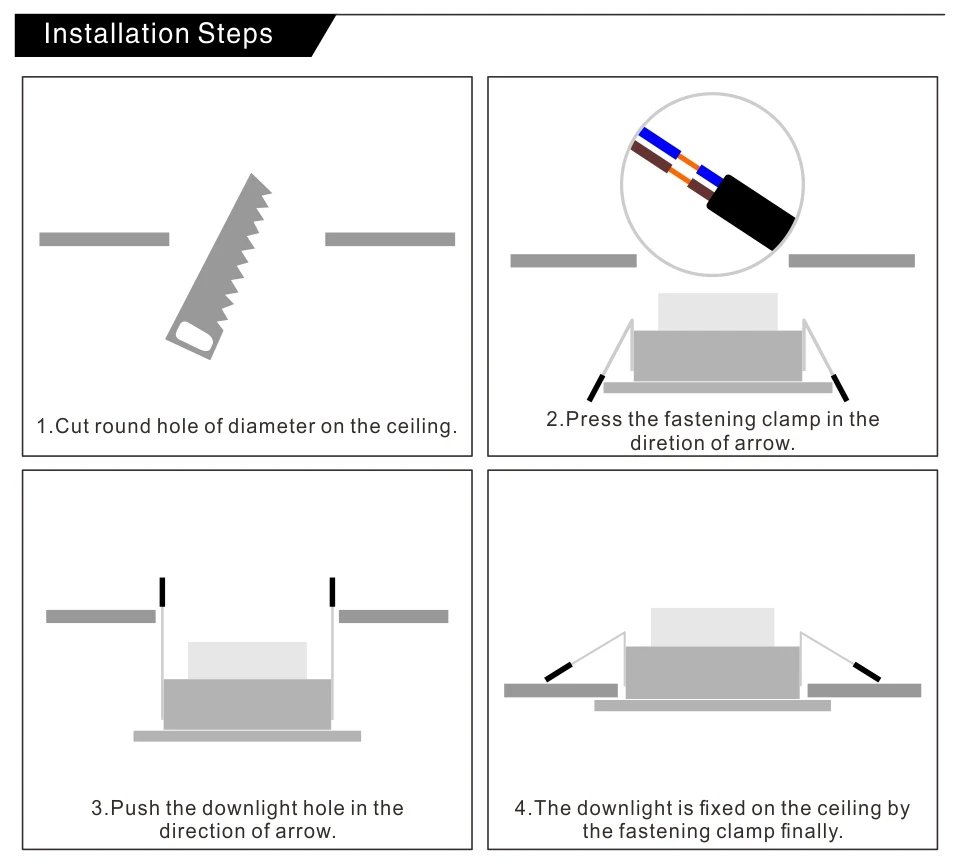 Installation Steps

1.Cut round hole of diameter on the ceiling.

2.Press the fastening clamp in the diretion of arrow.

3.Push the downlight hole in the direction of arrow.

4.The downlight is fixed on the ceiling by the fastening clamp finally.