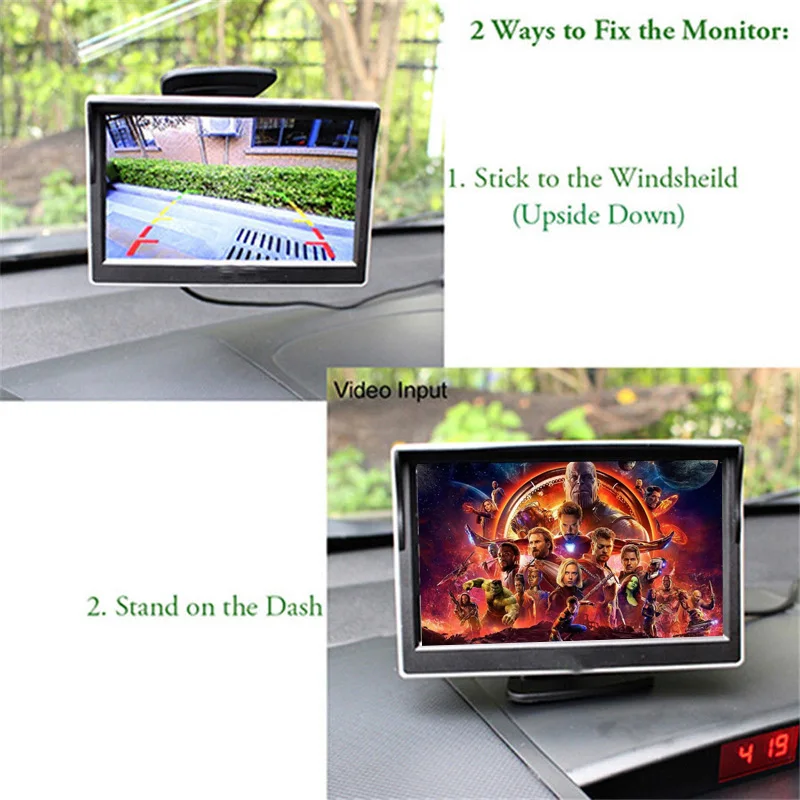 2 Ways to Fix the Monitor:

1. Stick to the Windsheild (Upside Down)

Video Input

2. Stand on the Dash

4 19