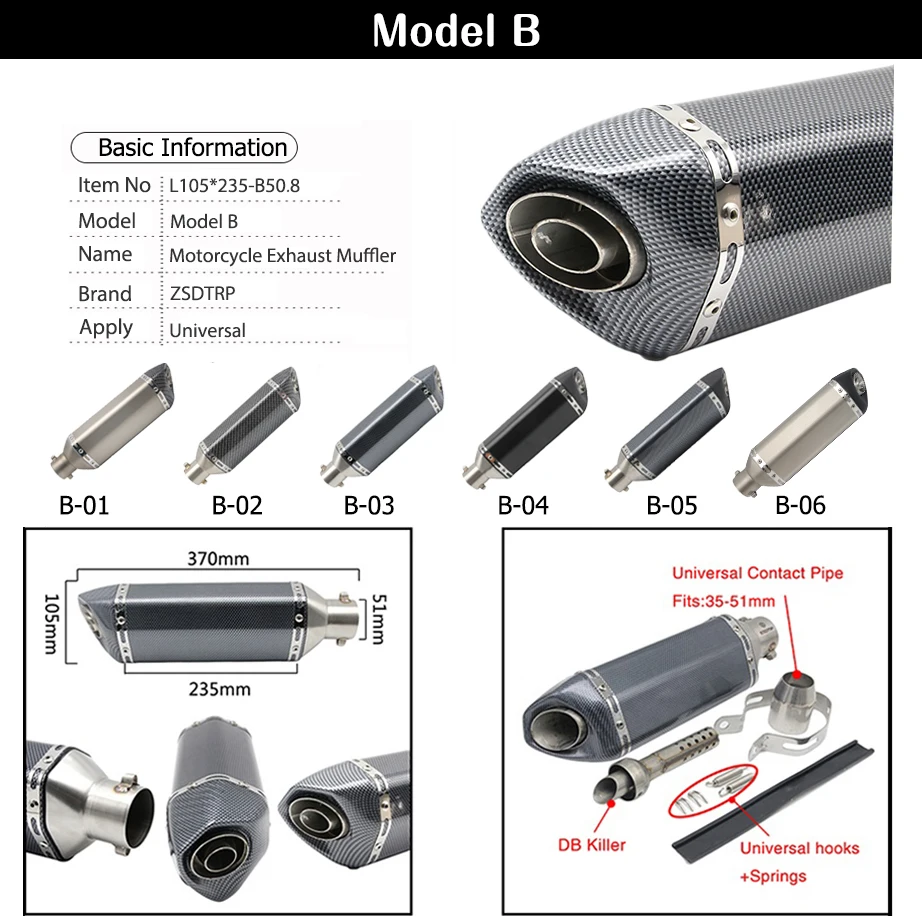 Model B

Basic Information

| Item No | L105*235-B50.8 |
|---|---|
| Model | Model B |
| Name | Motorcycle Exhaust Muffler |
| Brand | ZSDTRP |
| Apply | Universal |

B-01 B-02 B-03 B-04 B-05 B-06

370mm
105mm
51mm
235mm

Universal Contact Pipe
Fits:35-51mm
DB Killer
Universal hooks
+Springs