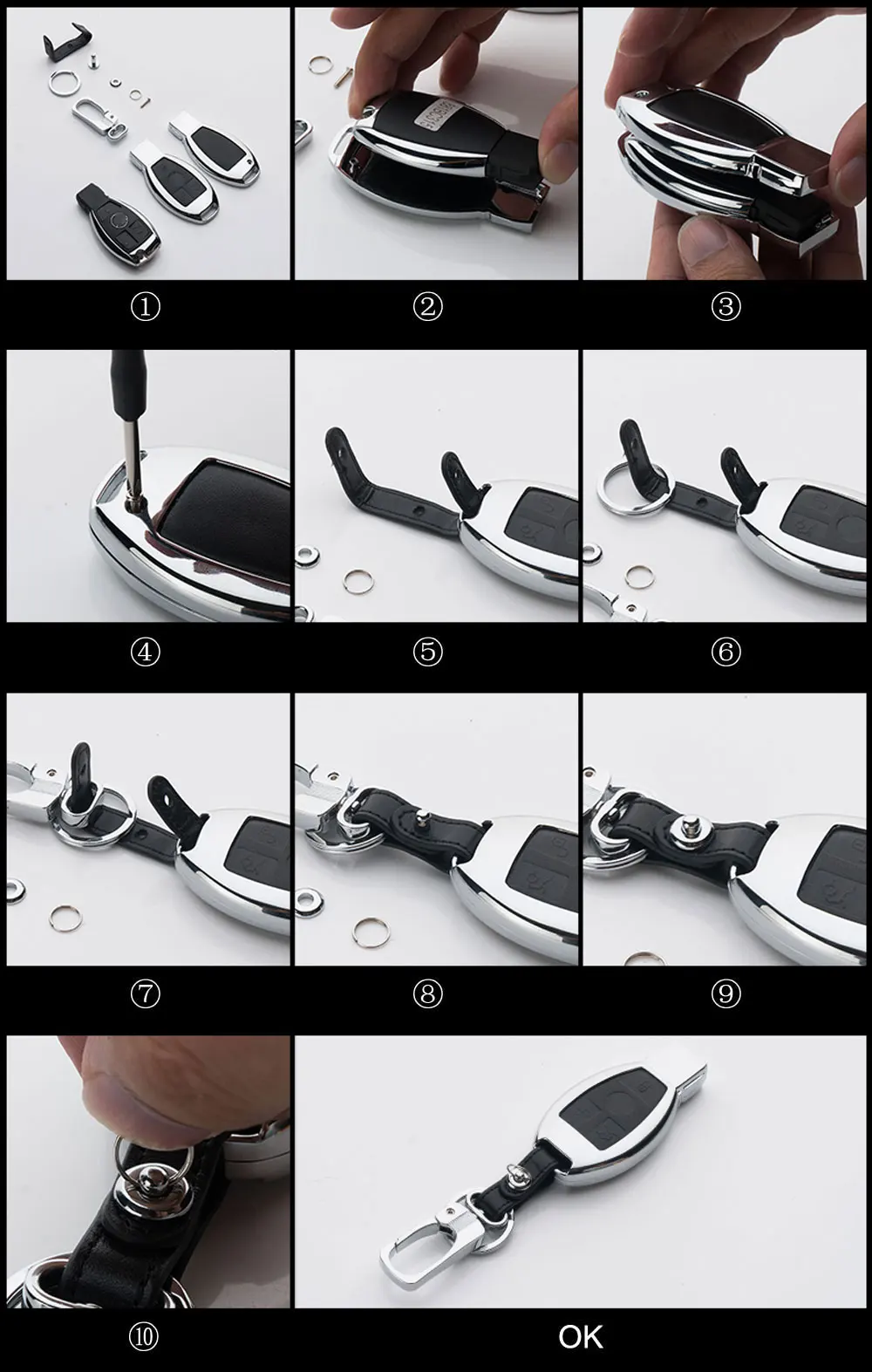 ①

②

③

④

⑤

⑥

⑦

⑧

⑨

⑩

OK