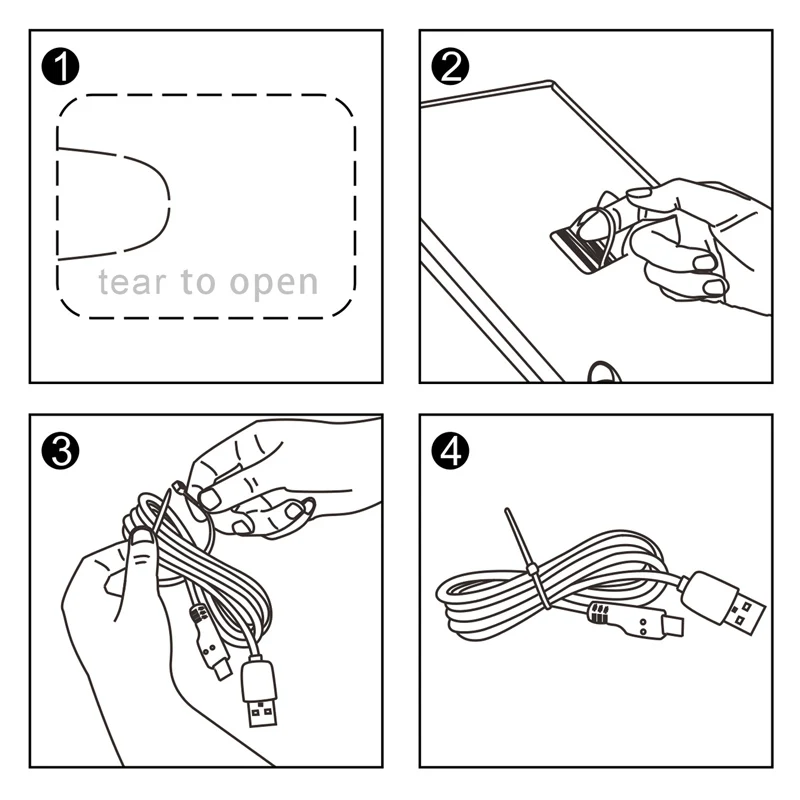 1

tear to open

2

3

4