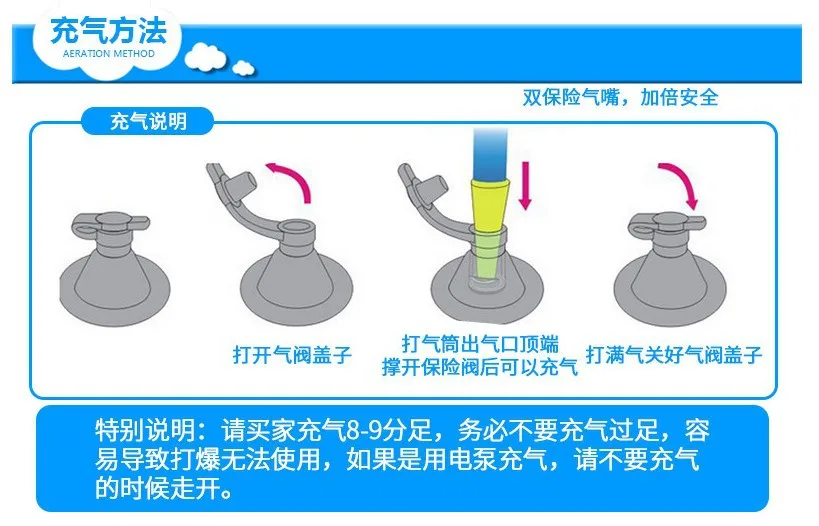 充气方法
AERATION METHOD

双保险气嘴，加倍安全

充气说明

打开气阀盖子

打气筒出气口顶端撑开保险阀后可以充气

打满气关好气阀盖子

特别说明：请买家充气8-9分足，务必不要充气过足，容易导致打爆无法使用，如果是用电泵充气，请不要充气的时候走开。