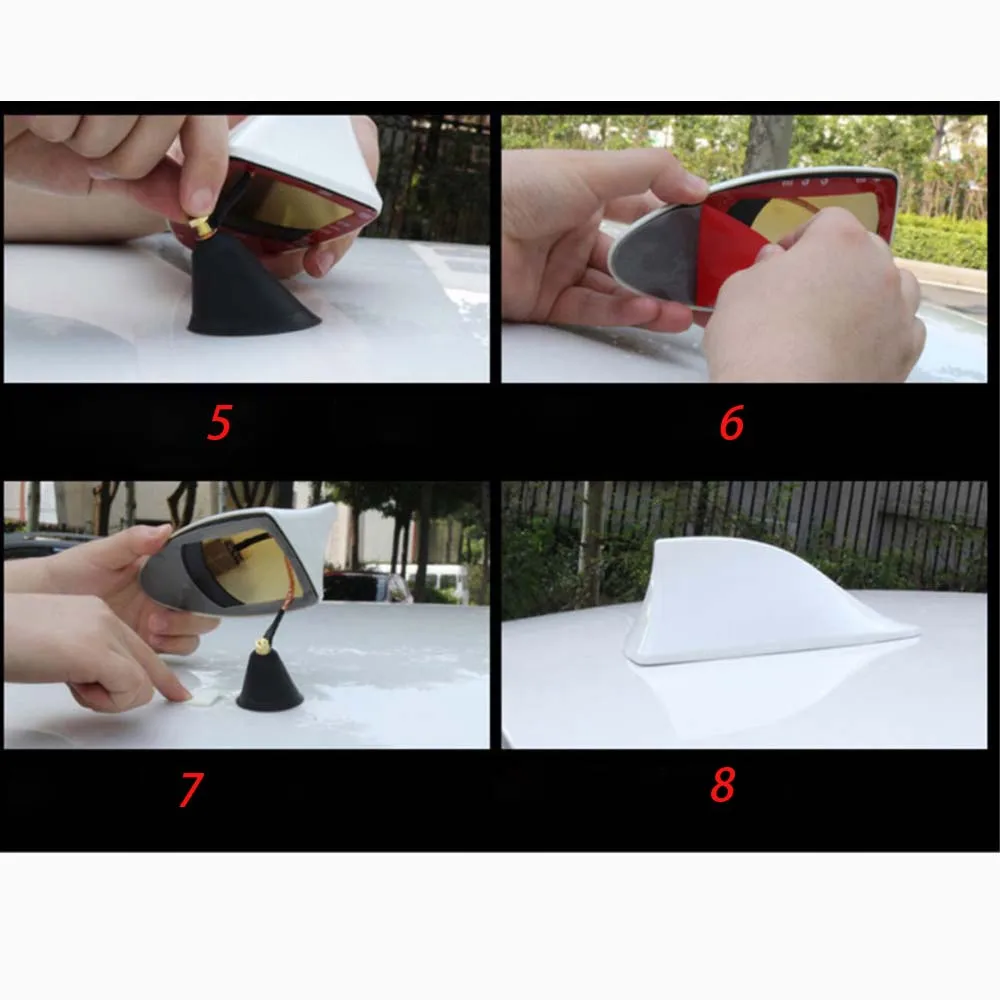 5

6

7

8