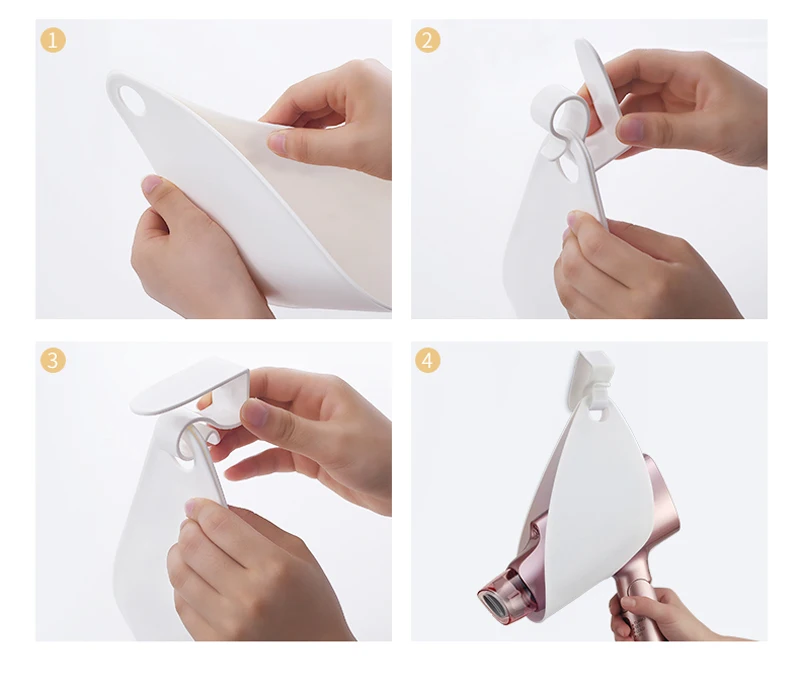 1

2

3

4