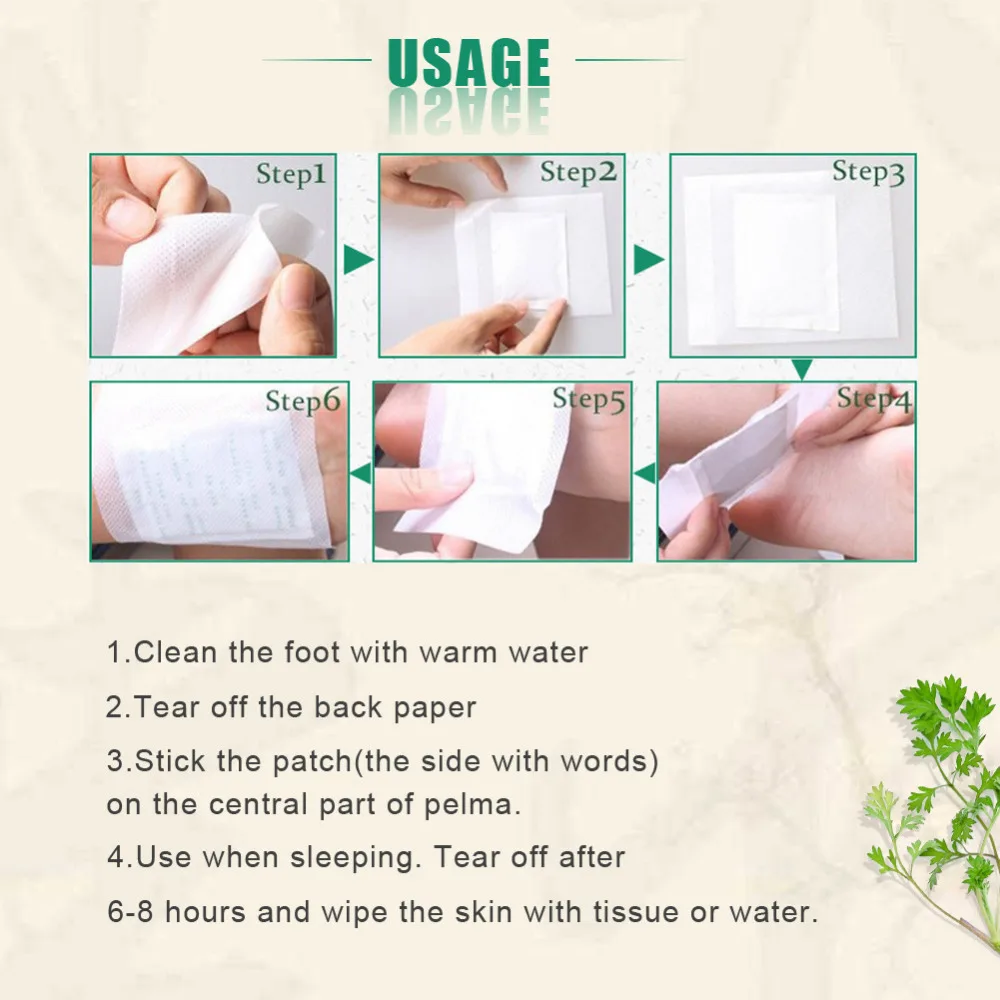 USAGE

Step1

Step2

Step3

Step6

Step5

Step4

1.Clean the foot with warm water

2.Tear off the back paper

3.Stick the patch(the side with words) on the central part of pelma.

4.Use when sleeping. Tear off after

6-8 hours and wipe the skin with tissue or water.