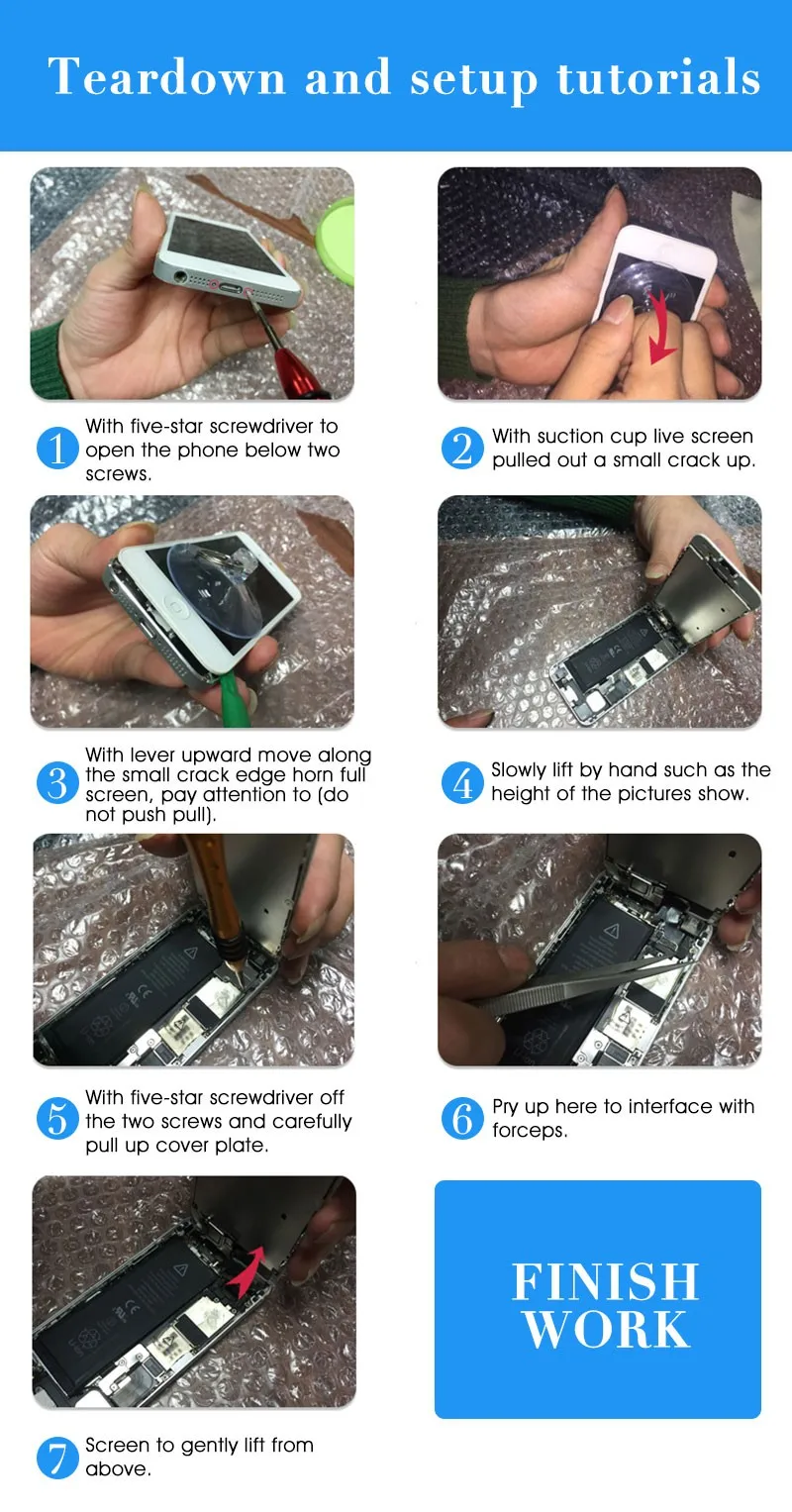 Teardown and setup tutorials

1 With five-star screwdriver to open the phone below two screws.

2 With suction cup live screen pulled out a small crack up.

3 With lever upward move along the small crack edge horn full screen, pay attention to (do not push pull).

4 Slowly lift by hand such as the height of the pictures show.

5 With five-star screwdriver off the two screws and carefully pull up cover plate.

6 Pry up here to interface with forceps.

7 Screen to gently lift from above.

FINISH WORK