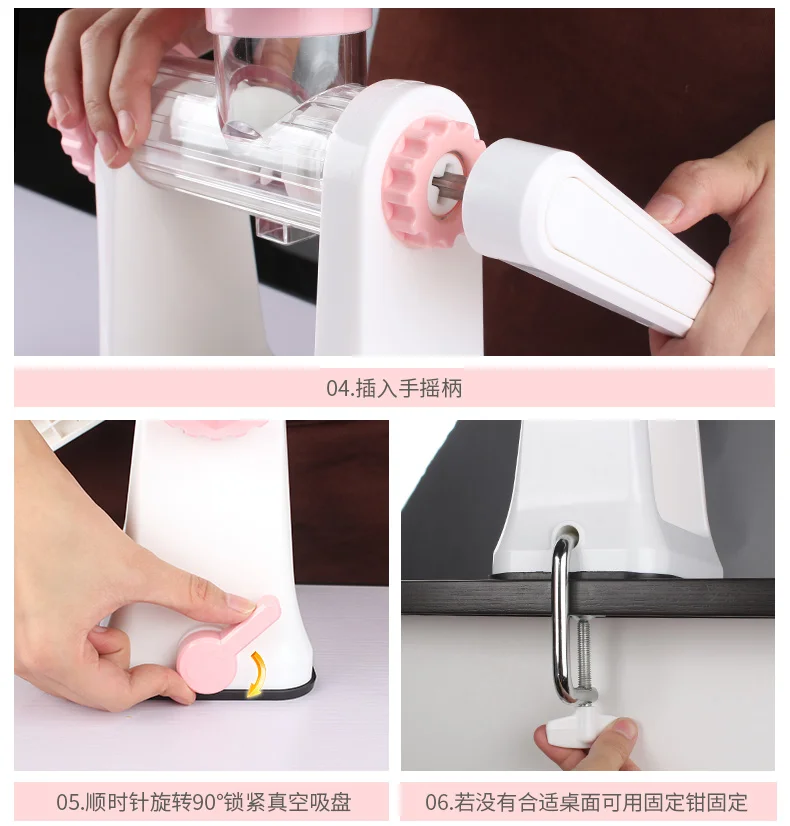 04.插入手摇柄

05.顺时针旋转90°锁紧真空吸盘

06.若没有合适桌面可用固定钳固定