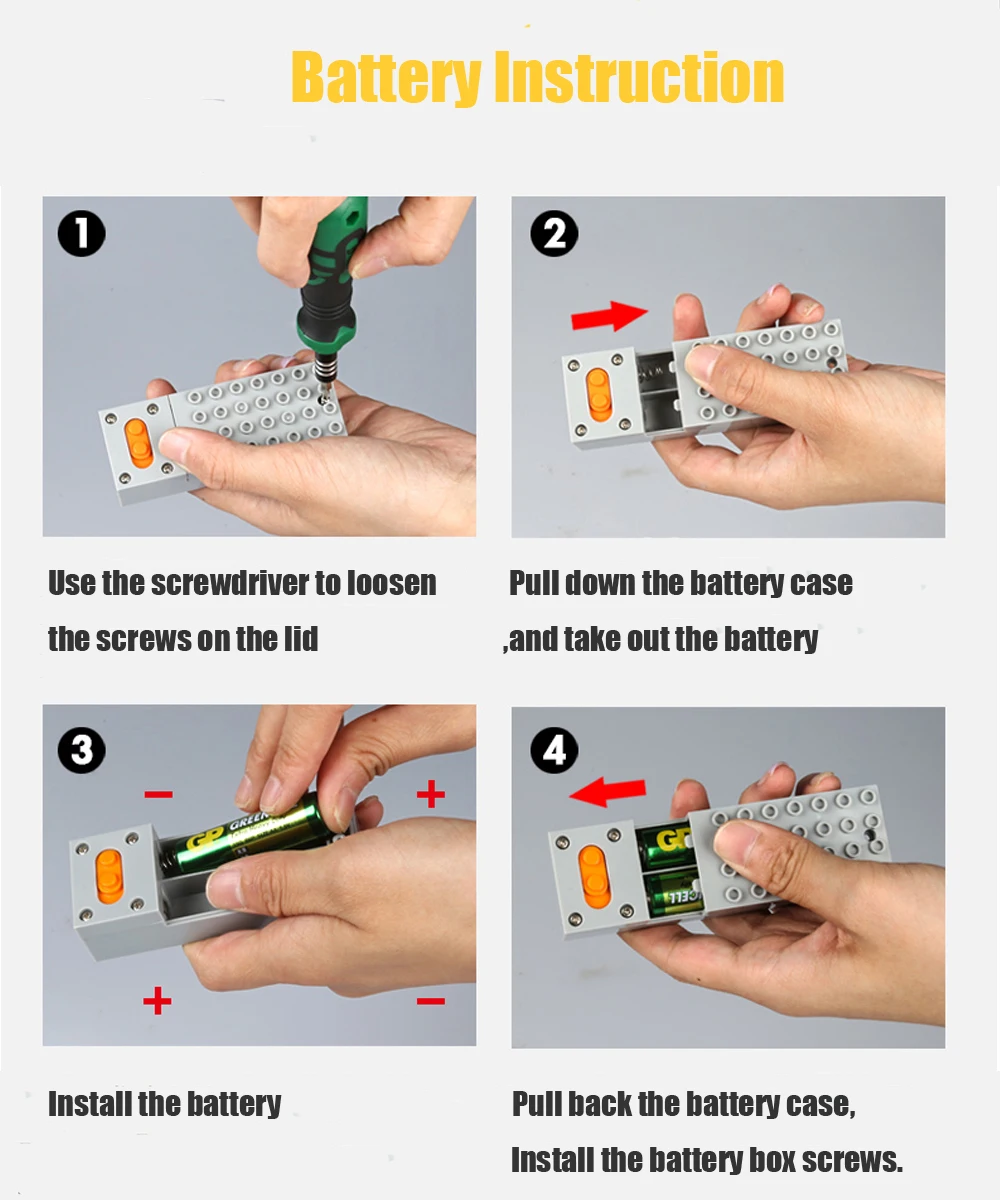 Battery Instruction

1

Use the screwdriver to loosen the screws on the lid

2

Pull down the battery case ,and take out the battery

3

−

+

GP GREEN

+

−

Install the battery

4

GP

CELL

Pull back the battery case, Install the battery box screws.