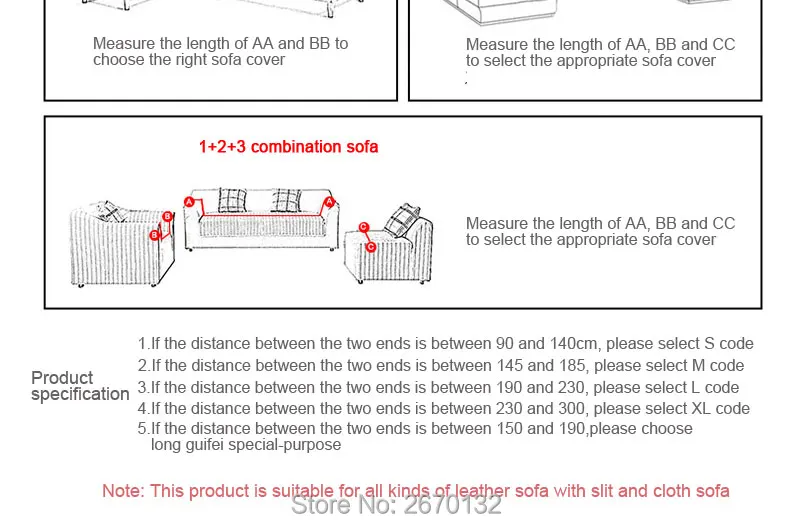 Measure the length of AA and BB to choose the right sofa cover

Measure the length of AA, BB and CC to select the appropriate sofa cover

1+2+3 combination sofa

A
A
B
B
C
C

Measure the length of AA, BB and CC to select the appropriate sofa cover

Product specification

1.If the distance between the two ends is between 90 and 140cm, please select S code
2.If the distance between the two ends is between 145 and 185, please select M code
3.If the distance between the two ends is between 190 and 230, please select L code
4.If the distance between the two ends is between 230 and 300, please select XL code
5.If the distance between the two ends is between 150 and 190,please choose long guifei special-purpose

Note: This product is suitable for all kinds of leather sofa with slit and cloth sofa

Store No: 2670132