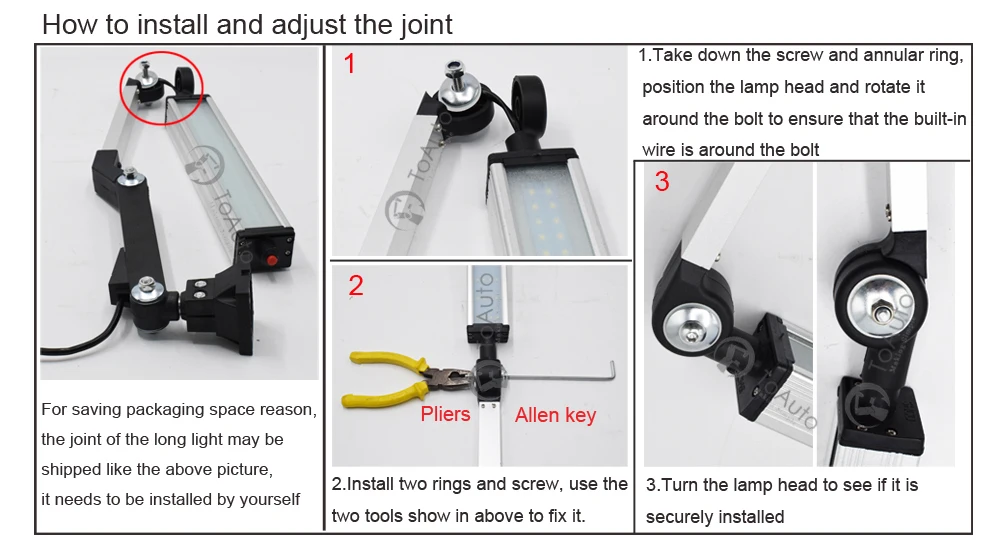 How to install and adjust the joint

For saving packaging space reason, the joint of the long light may be shipped like the above picture, it needs to be installed by yourself

1

2

Pliers

Allen key

2.Install two rings and screw, use the two tools show in above to fix it.

1.Take down the screw and annular ring, position the lamp head and rotate it around the bolt to ensure that the built-in wire is around the bolt

3

3.Turn the lamp head to see if it is securely installed

ToAuto