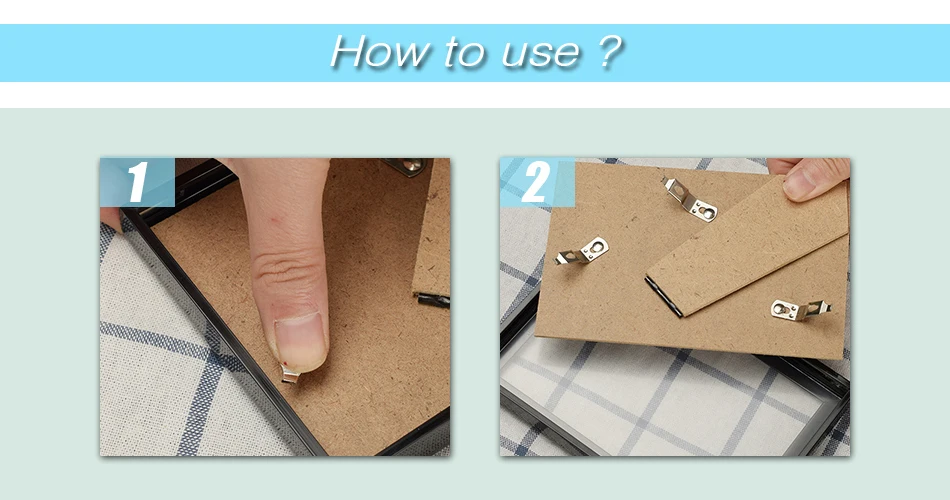 How to use ?

1

2