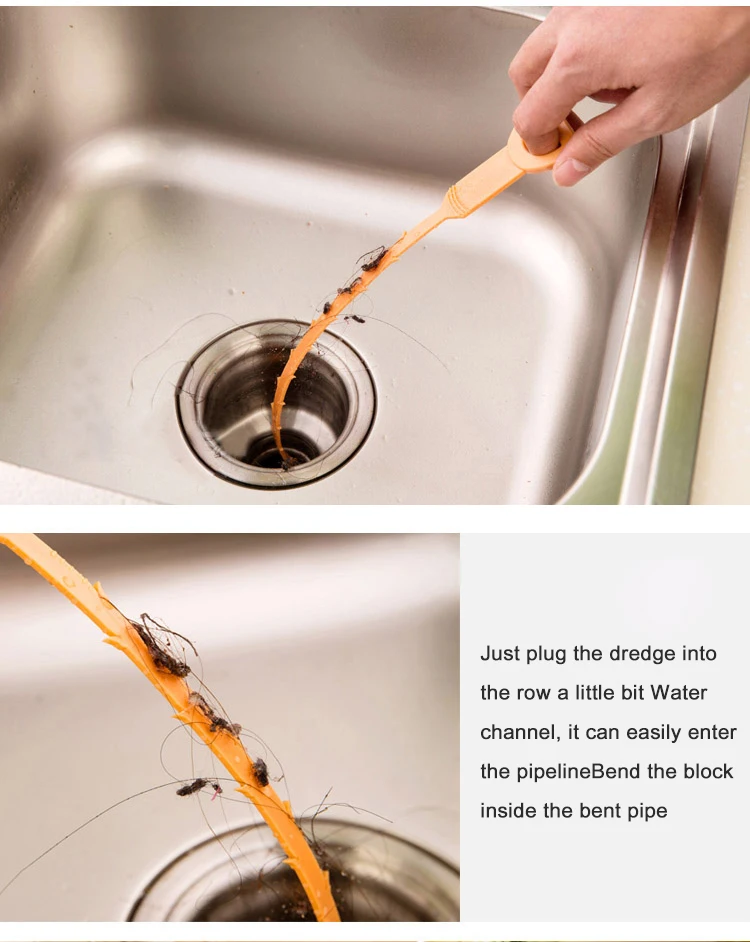 Just plug the dredge into the row a little bit Water channel, it can easily enter the pipelineBend the block inside the bent pipe